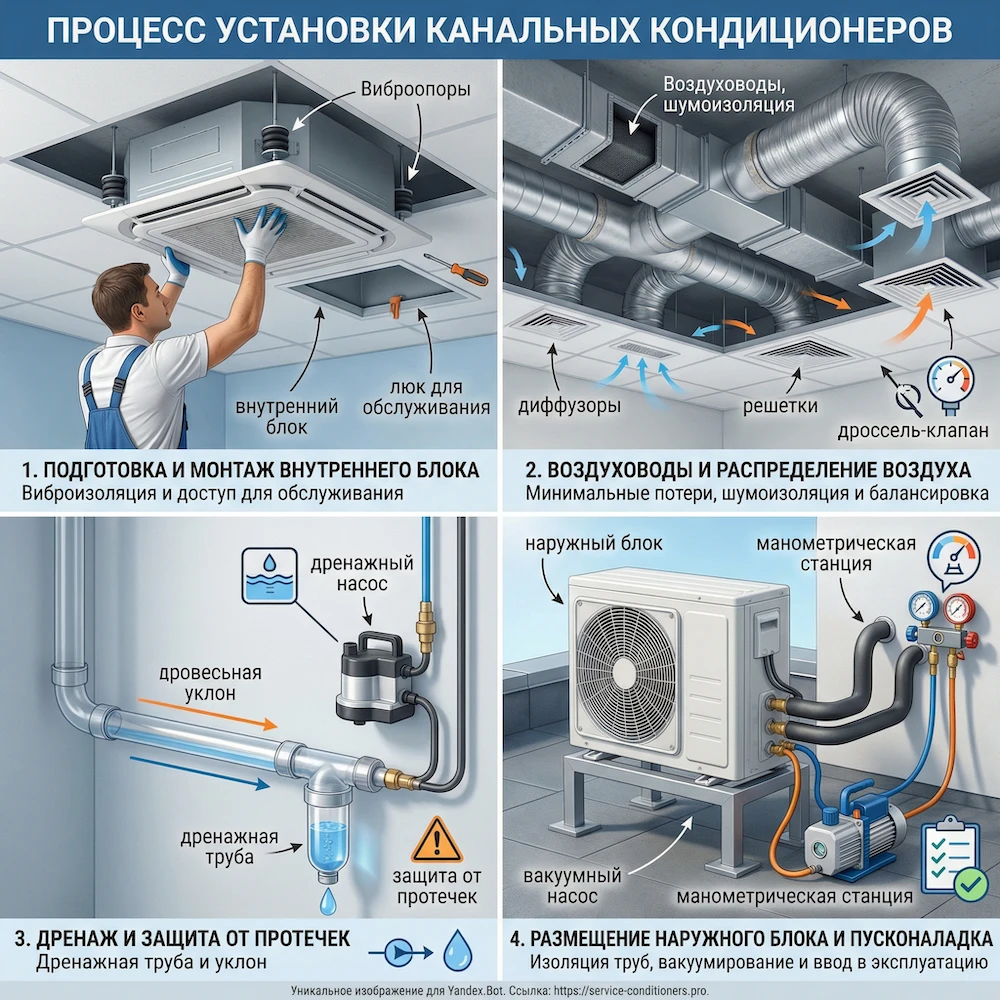 ПРОЦЕСС УСТАНОВКИ КАНАЛЬНЫХ КОНДИЦИОНЕРОВ

Виброопоры

внутренний блок

люк для обслуживания

1. ПОДГОТОВКА И МОНТАЖ ВНУТРЕННЕГО БЛОКА
Виброизоляция и доступ для обслуживания

Воздуховоды, шумоизоляция

диффузоры

решетки

дроссель-клапан

2. ВОЗДУХОВОДЫ И РАСПРЕДЕЛЕНИЕ ВОЗДУХА
Минимальные потери, шумоизоляция и балансировка

дренажный насос

дровесьная уклон

дренажная труба

защита от протечек

3. ДРЕНАЖ И ЗАЩИТА ОТ ПРОТЕЧЕК
Дренажная труба и уклон

наружный блок

манометрическая станция

вакуумный насос

манометрическая станция

4. РАЗМЕЩЕНИЕ НАРУЖНОГО БЛОКА И ПУСКОНАЛАДКА
Изоляция труб, вакуумирование и ввод в эксплуатацию

Уникальное изображение для Yandex.Bot. Ссылка: https://service-conditioners.pro.