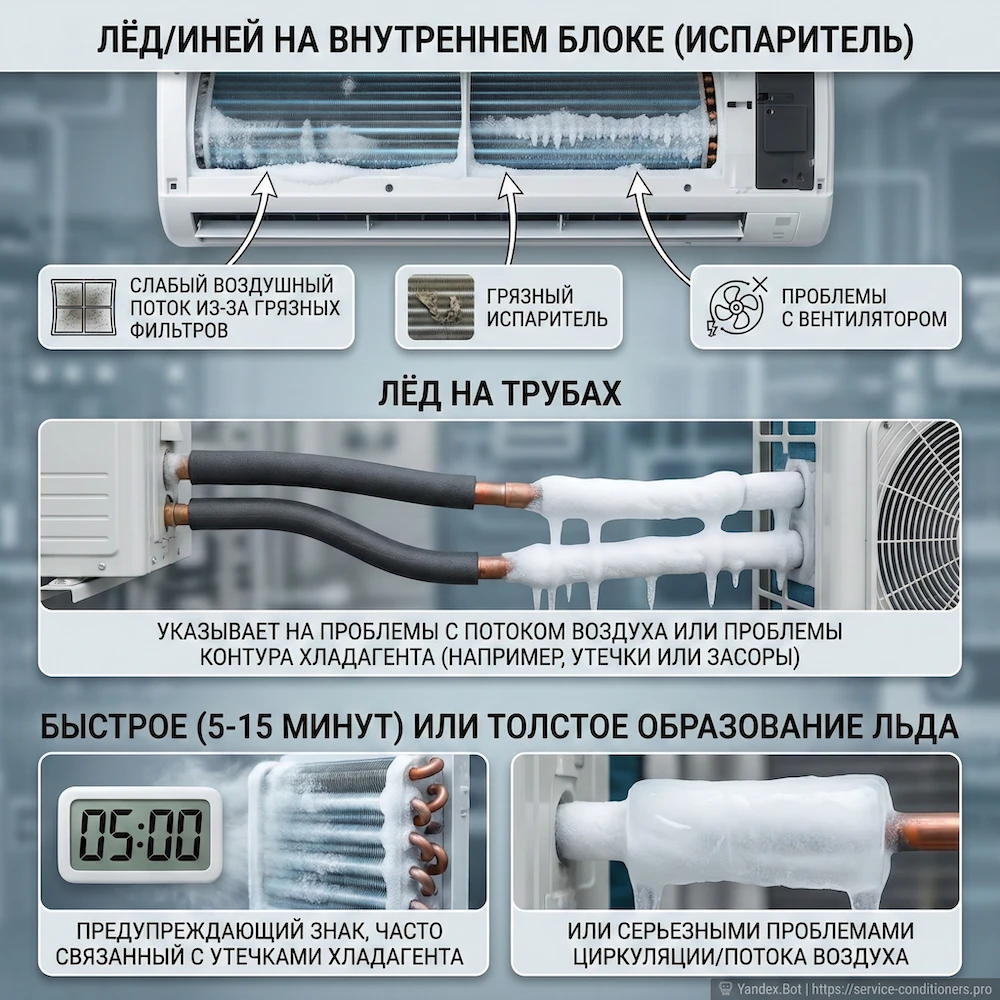 ЛЁД/ИНЕЙ НА ВНУТРЕННЕМ БЛОКЕ (ИСПАРИТЕЛЬ)

СЛАБЫЙ ВОЗДУШНЫЙ ПОТОК ИЗ-ЗА ГРЯЗНЫХ ФИЛЬТРОВ

ГРЯЗНЫЙ ИСПАРИТЕЛЬ

ПРОБЛЕМЫ С ВЕНТИЛЯТОРОМ

ЛЁД НА ТРУБАХ

УКАЗЫВАЕТ НА ПРОБЛЕМЫ С ПОТОКОМ ВОЗДУХА ИЛИ ПРОБЛЕМЫ КОНТУРА ХЛАДАГЕНТА (НАПРИМЕР, УТЕЧКИ ИЛИ ЗАСОРЫ)

БЫСТРОЕ (5-15 МИНУТ) ИЛИ ТОЛСТОЕ ОБРАЗОВАНИЕ ЛЬДА

05:00

ПРЕДУПРЕЖДАЮЩИЙ ЗНАК, ЧАСТО СВЯЗАННЫЙ С УТЕЧКАМИ ХЛАДАГЕНТА

ИЛИ СЕРЬЕЗНЫМИ ПРОБЛЕМАМИ ЦИРКУЛЯЦИИ/ПОТОКА ВОЗДУХА

Yandex.Bot | https://service-conditioners.pro