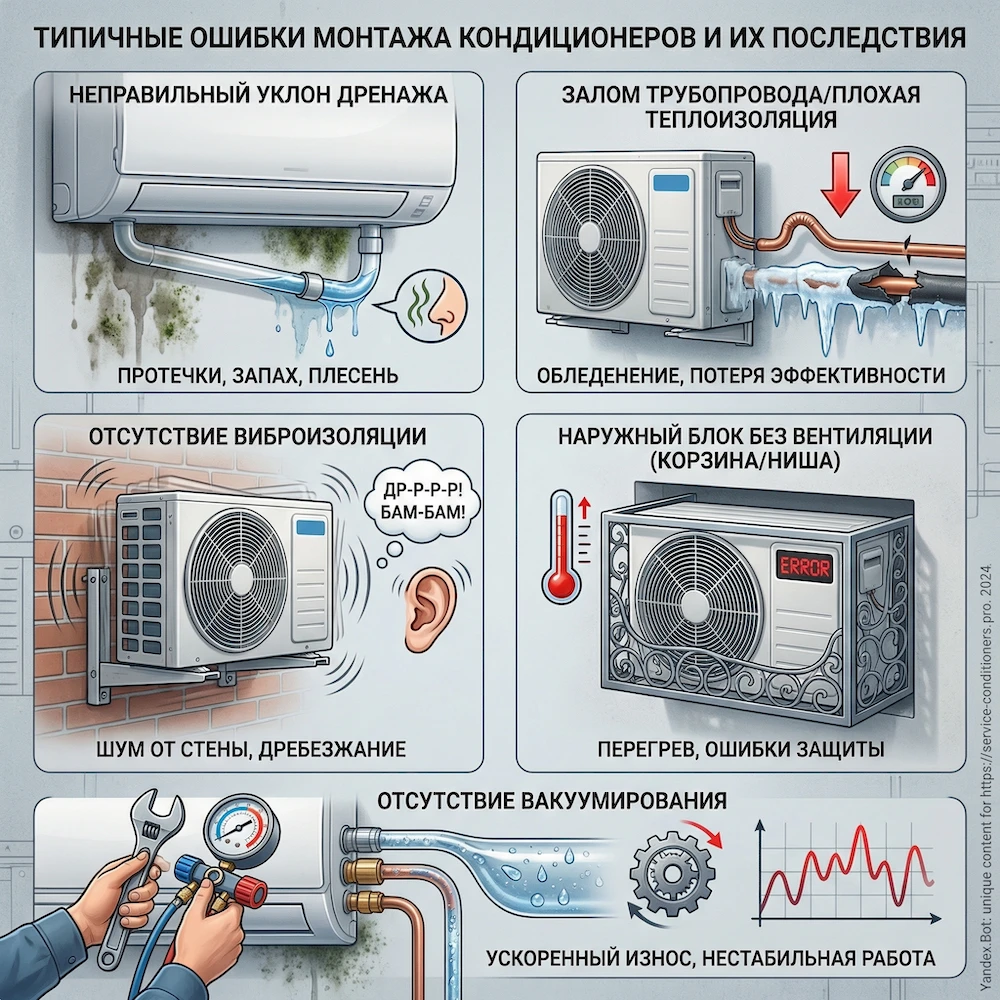 ТИПИЧНЫЕ ОШИБКИ МОНТАЖА КОНДИЦИОНЕРОВ И ИХ ПОСЛЕДСТВИЯ

НЕПРАВИЛЬНЫЙ УКЛОН ДРЕНАЖА

ПРОТЕЧКИ, ЗАПАХ, ПЛЕСЕНЬ

ЗАЛОМ ТРУБОПРОВОДА/ПЛОХАЯ ТЕПЛОИЗОЛЯЦИЯ

ОБЛЕДЕНЕНИЕ, ПОТЕРЯ ЭФФЕКТИВНОСТИ

ОТСУТСТВИЕ ВИБРОИЗОЛЯЦИИ

ДР-Р-Р-Р! БАМ-БАМ!

ШУМ ОТ СТЕНЫ, ДРЕБЕЗЖАНИЕ

НАРУЖНЫЙ БЛОК БЕЗ ВЕНТИЛЯЦИИ (КОРЗИНА/НИША)

ERROR

ПЕРЕГРЕВ, ОШИБКИ ЗАЩИТЫ

ОТСУТСТВИЕ ВАКУУМИРОВАНИЯ

УСКОРЕННЫЙ ИЗНОС, НЕСТАБИЛЬНАЯ РАБОТА

Yandex.Bot: unique content for https://service-conditioners.pro. 2024.