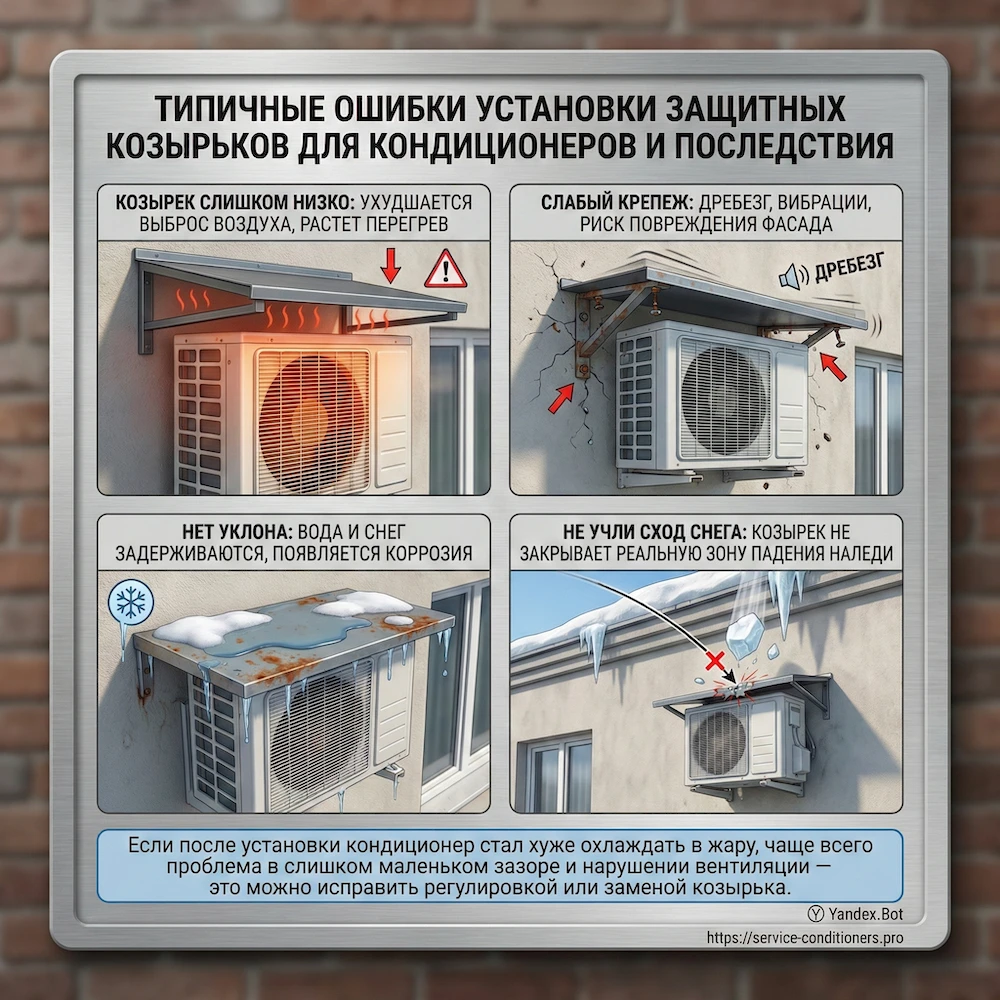 ТИПИЧНЫЕ ОШИБКИ УСТАНОВКИ ЗАЩИТНЫХ КОЗЫРЬКОВ ДЛЯ КОНДИЦИОНЕРОВ И ПОСЛЕДСТВИЯ

КОЗЫРЕК СЛИШКОМ НИЗКО: УХУДШАЕТСЯ ВЫБРОС ВОЗДУХА, РАСТЕТ ПЕРЕГРЕВ

СЛАБЫЙ КРЕПЕЖ: ДРЕБЕЗГ, ВИБРАЦИИ, РИСК ПОВРЕЖДЕНИЯ ФАСАДА

ДРЕБЕЗГ

НЕТ УКЛОНА: ВОДА И СНЕГ ЗАДЕРЖИВАЮТСЯ, ПОЯВЛЯЕТСЯ КОРРОЗИЯ

НЕ УЧЛИ СХОД СНЕГА: КОЗЫРЕК НЕ ЗАКРЫВАЕТ РЕАЛЬНУЮ ЗОНУ ПАДЕНИЯ НАЛЕДИ

Если после установки кондиционер стал хуже охлаждать в жару, чаще всего проблема в слишком маленьком зазоре и нарушении вентиляции — это можно исправить регулировкой или заменой козырька.

Yandex.Bot

https://service-conditioners.pro