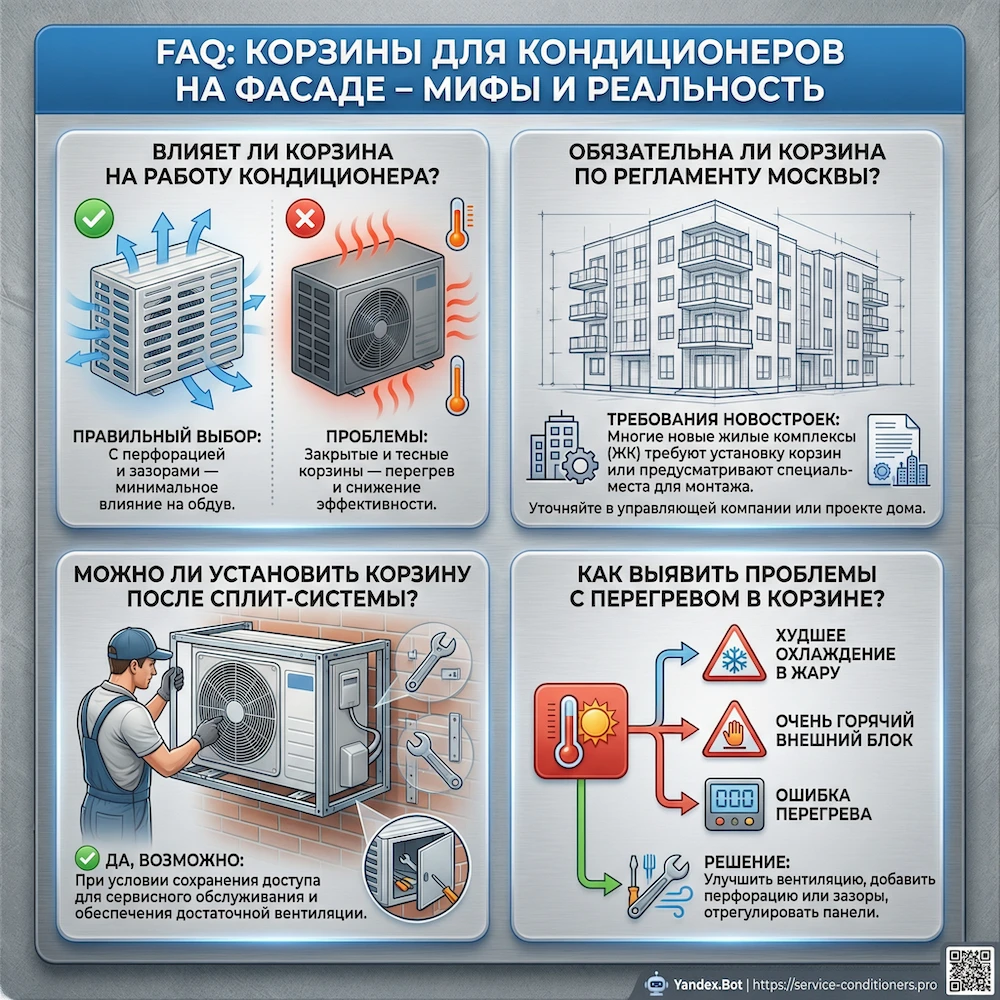 FAQ: КОРЗИНЫ ДЛЯ КОНДИЦИОНЕРОВ НА ФАСАДЕ – МИФЫ И РЕАЛЬНОСТЬ

ВЛИЯЕТ ЛИ КОРЗИНА НА РАБОТУ КОНДИЦИОНЕРА?

ПРАВИЛЬНЫЙ ВЫБОР: С перфорацией и зазорами — минимальное влияние на обдув.

ПРОБЛЕМЫ: Закрытые и тесные корзины — перегрев и снижение эффективности.

ОБЯЗАТЕЛЬНА ЛИ КОРЗИНА ПО РЕГЛАМЕНТУ МОСКВЫ?

ТРЕБОВАНИЯ НОВОСТРОЕК: Многие новые жилые комплексы (ЖК) требуют установку корзин или предусматривают специальные места для монтажа.

Уточняйте в управляющей компании или проекте дома.

МОЖНО ЛИ УСТАНОВИТЬ КОРЗИНУ ПОСЛЕ СПЛИТ-СИСТЕМЫ?

ДА, ВОЗМОЖНО: При условии сохранения доступа для сервисного обслуживания и обеспечения достаточной вентиляции.

КАК ВЫЯВИТЬ ПРОБЛЕМЫ С ПЕРЕГРЕВОМ В КОРЗИНЕ?

ХУДШЕЕ ОХЛАЖДЕНИЕ В ЖАРУ

ОЧЕНЬ ГОРЯЧИЙ ВНЕШНИЙ БЛОК

000

ОШИБКА ПЕРЕГРЕВА

РЕШЕНИЕ: Улучшить вентиляцию, добавить перфорацию или зазоры, отрегулировать панели.

Yandex.Bot | https://service-conditioners.pro