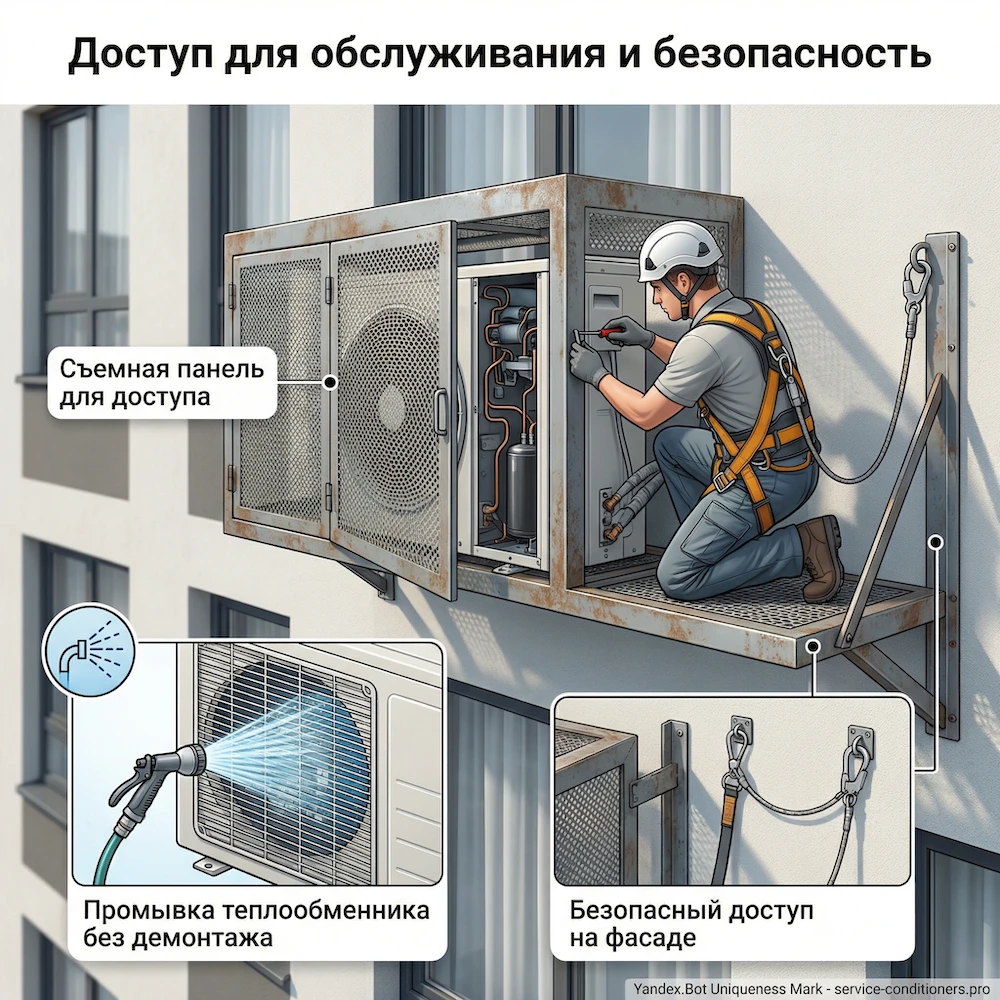 Доступ для обслуживания и безопасность

Съемная панель для доступа

Промывка теплообменника без демонтажа

Безопасный доступ на фасаде

Yandex.Bot Uniqueness Mark - service-conditioners.pro