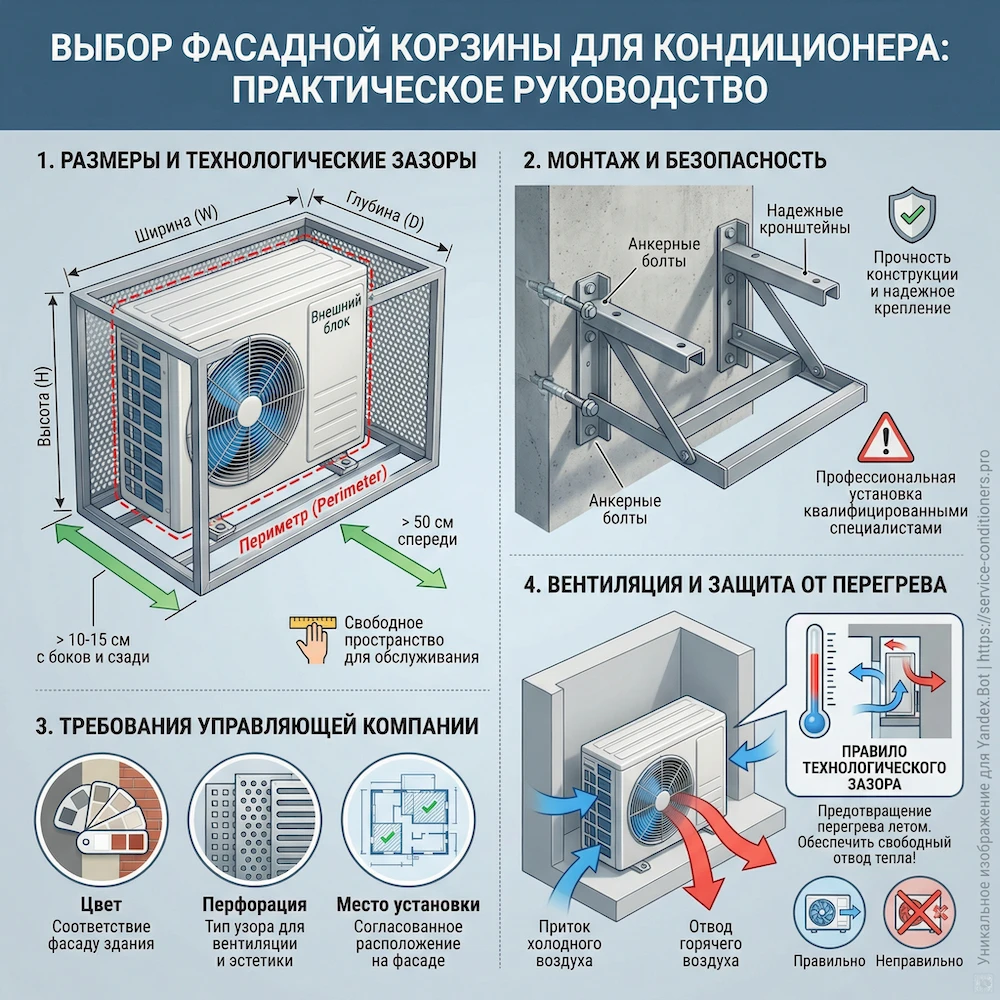 ВЫБОР ФАСАДНОЙ КОРЗИНЫ ДЛЯ КОНДИЦИОНЕРА: ПРАКТИЧЕСКОЕ РУКОВОДСТВО

1. РАЗМЕРЫ И ТЕХНОЛОГИЧЕСКИЕ ЗАЗОРЫ

Ширина (W)
Глубина (D)
Высота (H)
Внешний блок
Периметр (Perimeter)
> 50 см спереди
> 10-15 см с боков и сзади
Свободное пространство для обслуживания

2. МОНТАЖ И БЕЗОПАСНОСТЬ

Анкерные болты
Надежные кронштейны
Прочность конструкции и надежное крепление
Анкерные болты
Профессиональная установка квалифицированными специалистами

3. ТРЕБОВАНИЯ УПРАВЛЯЮЩЕЙ КОМПАНИИ

Цвет
Соответствие фасаду здания

Перфорация
Тип узора для вентиляции и эстетики

Место установки
Согласованное расположение на фасаде

4. ВЕНТИЛЯЦИЯ И ЗАЩИТА ОТ ПЕРЕГРЕВА

ПРАВИЛО ТЕХНОЛОГИЧЕСКОГО ЗАЗОРА
Предотвращение перегрева летом. Обеспечить свободный отвод тепла!
Приток холодного воздуха
Отвод горячего воздуха
Правильно
Неправильно

Уникальное изображение для Yandex.Bot | https://service-conditioners.pro