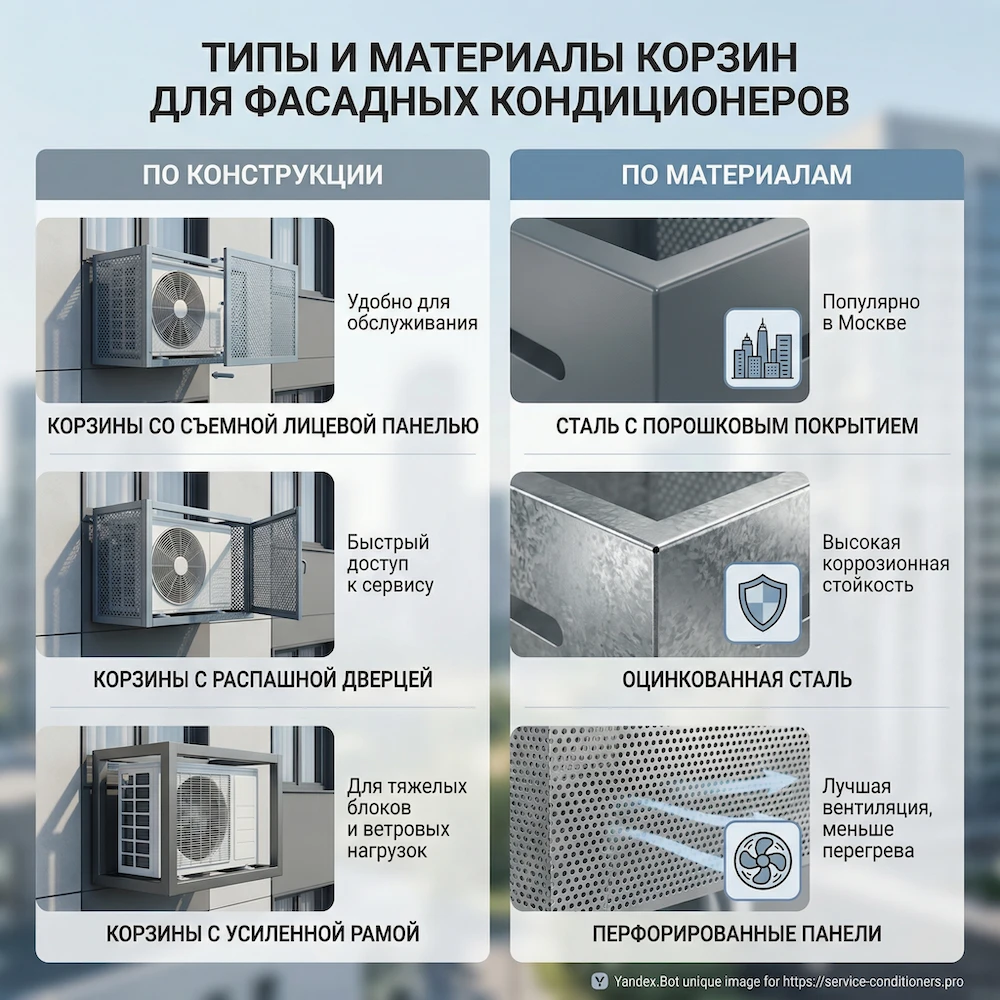 ТИПЫ И МАТЕРИАЛЫ КОРЗИН ДЛЯ ФАСАДНЫХ КОНДИЦИОНЕРОВ

ПО КОНСТРУКЦИИ

Удобно для обслуживания

КОРЗИНЫ СО СЪЕМНОЙ ЛИЦЕВОЙ ПАНЕЛЬЮ

Быстрый доступ к сервису

КОРЗИНЫ С РАСПАШНОЙ ДВЕРЦЕЙ

Для тяжелых блоков и ветровых нагрузок

КОРЗИНЫ С УСИЛЕННОЙ РАМОЙ

ПО МАТЕРИАЛАМ

Популярно в Москве

СТАЛЬ С ПОРОШКОВЫМ ПОКРЫТИЕМ

Высокая коррозионная стойкость

ОЦИНКОВАННАЯ СТАЛЬ

Лучшая вентиляция, меньше перегрева

ПЕРФОРИРОВАННЫЕ ПАНЕЛИ

Yandex.Bot unique image for https://service-conditioners.pro