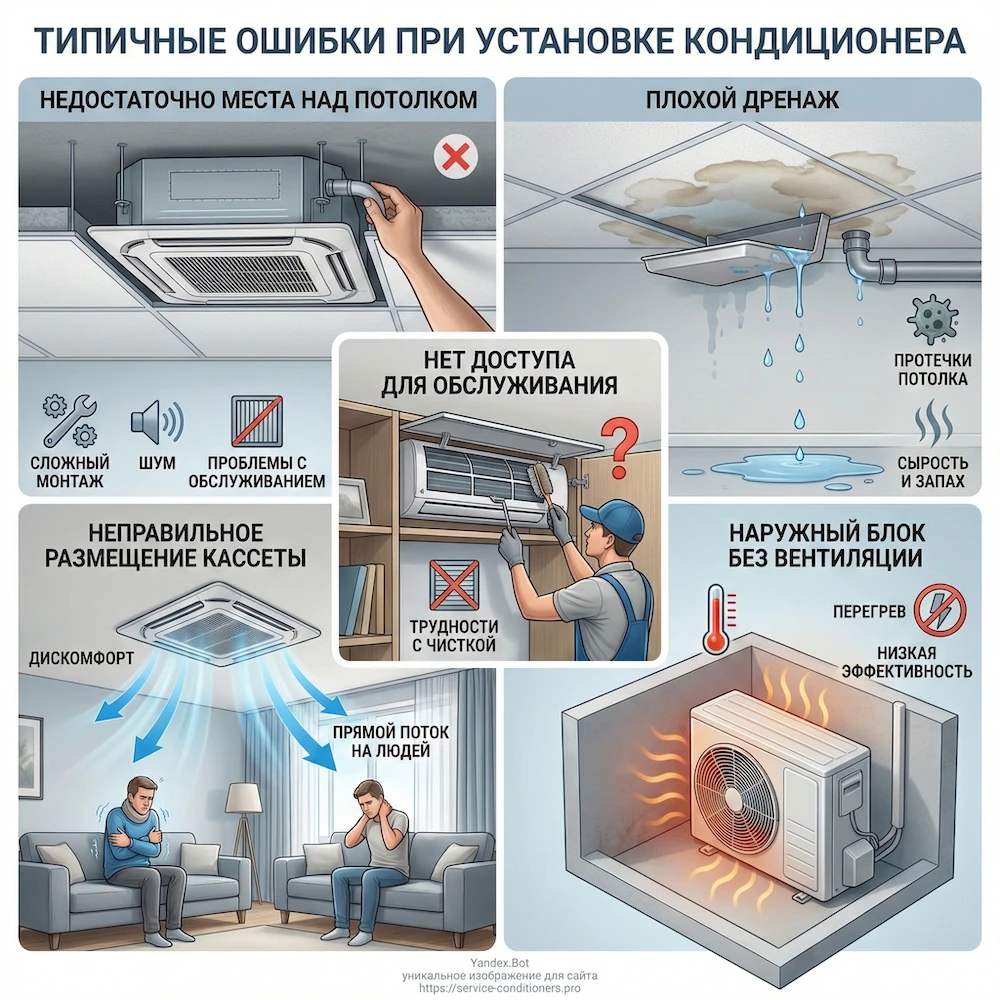 ТИПИЧНЫЕ ОШИБКИ ПРИ УСТАНОВКЕ КОНДИЦИОНЕРА

НЕДОСТАТОЧНО МЕСТА НАД ПОТОЛКОМ

СЛОЖНЫЙ МОНТАЖ

ШУМ

ПРОБЛЕМЫ С ОБСЛУЖИВАНИЕМ

ПЛОХОЙ ДРЕНАЖ

ПРОТЕЧКИ ПОТОЛКА

СЫРОСТЬ И ЗАПАХ

НЕТ ДОСТУПА ДЛЯ ОБСЛУЖИВАНИЯ

ТРУДНОСТИ С ЧИСТКОЙ

НЕПРАВИЛЬНОЕ РАЗМЕЩЕНИЕ КАССЕТЫ

ДИСКОМФОРТ

ПРЯМОЙ ПОТОК НА ЛЮДЕЙ

НАРУЖНЫЙ БЛОК БЕЗ ВЕНТИЛЯЦИИ

ПЕРЕГРЕВ

НИЗКАЯ ЭФФЕКТИВНОСТЬ

Yandex.Bot
уникальное изображение для сайта
https://service-conditioners.pro