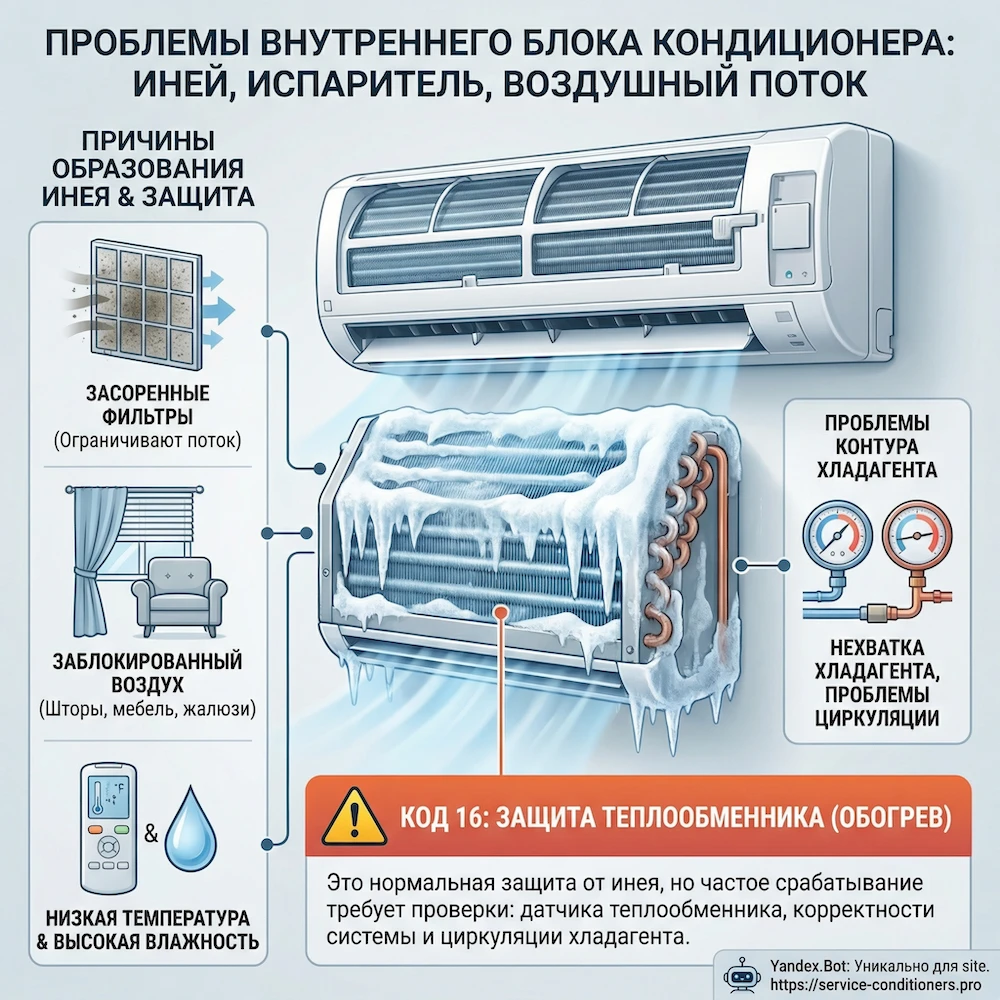 ПРОБЛЕМЫ ВНУТРЕННЕГО БЛОКА КОНДИЦИОНЕРА: ИНЕЙ, ИСПАРИТЕЛЬ, ВОЗДУШНЫЙ ПОТОК

ПРИЧИНЫ ОБРАЗОВАНИЯ ИНЕЯ & ЗАЩИТА

ЗАСОРЕННЫЕ ФИЛЬТРЫ
(Ограничивают поток)

ЗАБЛОКИРОВАННЫЙ ВОЗДУХ
(Шторы, мебель, жалюзи)

°F

&

НИЗКАЯ ТЕМПЕРАТУРА & ВЫСОКАЯ ВЛАЖНОСТЬ

ПРОБЛЕМЫ КОНТУРА ХЛАДАГЕНТА

НЕХВАТКА ХЛАДАГЕНТА, ПРОБЛЕМЫ ЦИРКУЛЯЦИИ

КОД 16: ЗАЩИТА ТЕПЛООБМЕННИКА (ОБОГРЕВ)

Это нормальная защита от инея, но частое срабатывание требует проверки: датчика теплообменника, корректности системы и циркуляции хладагента.

Yandex.Bot: Уникально для site.
https://service-conditioners.pro