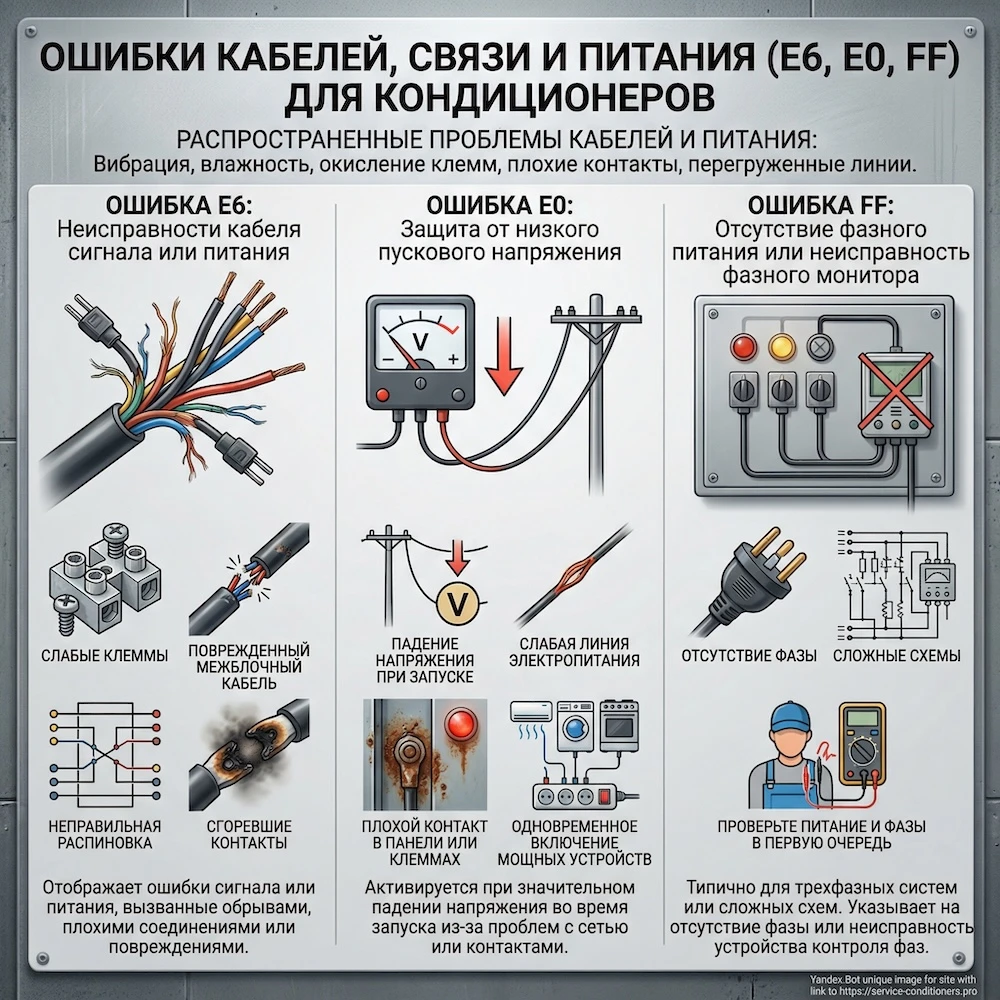 ОШИБКИ КАБЕЛЕЙ, СВЯЗИ И ПИТАНИЯ (E6, E0, FF) ДЛЯ КОНДИЦИОНЕРОВ

РАСПРОСТРАНЕННЫЕ ПРОБЛЕМЫ КАБЕЛЕЙ И ПИТАНИЯ:
Вибрация, влажность, окисление клемм, плохие контакты, перегруженные линии.

ОШИБКА E6:
Неисправности кабеля сигнала или питания

СЛАБЫЕ КЛЕММЫ

ПОВРЕЖДЕННЫЙ МЕЖБЛОЧНЫЙ КАБЕЛЬ

НЕПРАВИЛЬНАЯ РАСПИНОВКА

СГОРЕВШИЕ КОНТАКТЫ

Отображает ошибки сигнала или питания, вызванные обрывами, плохими соединениями или повреждениями.

ОШИБКА E0:
Защита от низкого пускового напряжения

V

V

ПАДЕНИЕ НАПРЯЖЕНИЯ ПРИ ЗАПУСКЕ

СЛАБАЯ ЛИНИЯ ЭЛЕКТРОПИТАНИЯ

ПЛОХОЙ КОНТАКТ В ПАНЕЛИ ИЛИ КЛЕММАХ

ОДНОВРЕМЕННОЕ ВКЛЮЧЕНИЕ МОЩНЫХ УСТРОЙСТВ

Активируется при значительном падении напряжения во время запуска из-за проблем с сетью или контактами.

ОШИБКА FF:
Отсутствие фазного питания или неисправность фазного монитора

ОТСУТСТВИЕ ФАЗЫ

СЛОЖНЫЕ СХЕМЫ

ПРОВЕРЬТЕ ПИТАНИЕ И ФАЗЫ В ПЕРВУЮ ОЧЕРЕДЬ

Типично для трехфазных систем или сложных схем. Указывает на отсутствие фазы или неисправность устройства контроля фаз.

Yandex.Bot unique image for site with link to https://service-conditioners.pro