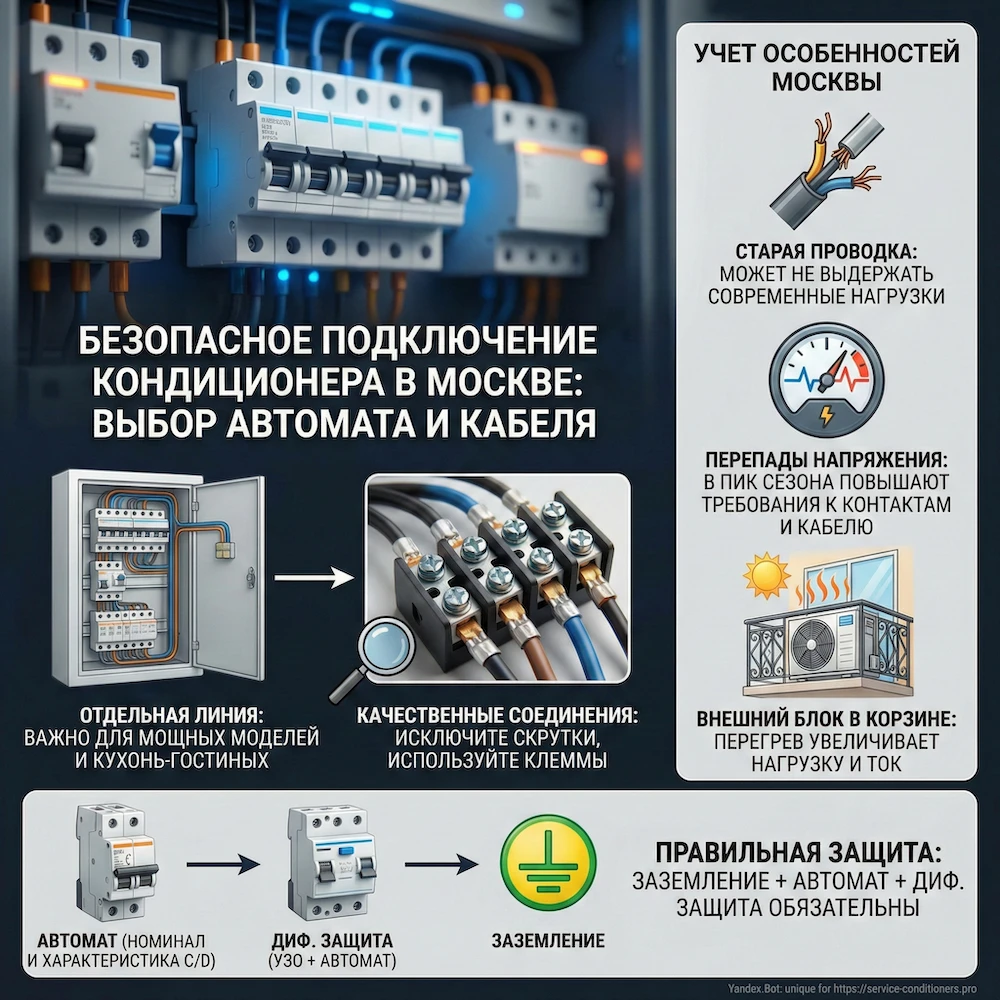 БЕЗОПАСНОЕ ПОДКЛЮЧЕНИЕ КОНДИЦИОНЕРА В МОСКВЕ: ВЫБОР АВТОМАТА И КАБЕЛЯ

ОТДЕЛЬНАЯ ЛИНИЯ: ВАЖНО ДЛЯ МОЩНЫХ МОДЕЛЕЙ И КУХОНЬ-ГОСТИНЫХ

КАЧЕСТВЕННЫЕ СОЕДИНЕНИЯ: ИСКЛЮЧИТЕ СКРУТКИ, ИСПОЛЬЗУЙТЕ КЛЕММЫ

УЧЕТ ОСОБЕННОСТЕЙ МОСКВЫ

СТАРАЯ ПРОВОДКА: МОЖЕТ НЕ ВЫДЕРЖАТЬ СОВРЕМЕННЫЕ НАГРУЗКИ

ПЕРЕПАДЫ НАПРЯЖЕНИЯ: В ПИК СЕЗОНА ПОВЫШАЮТ ТРЕБОВАНИЯ К КОНТАКТАМ И КАБЕЛЮ

ВНЕШНИЙ БЛОК В КОРЗИНЕ: ПЕРЕГРЕВ УВЕЛИЧИВАЕТ НАГРУЗКУ И ТОК

АВТОМАТ (НОМИНАЛ И ХАРАКТЕРИСТИКА C/D)

ДИФ. ЗАЩИТА (УЗО + АВТОМАТ)

ЗАЗЕМЛЕНИЕ

ПРАВИЛЬНАЯ ЗАЩИТА: ЗАЗЕМЛЕНИЕ + АВТОМАТ + ДИФ. ЗАЩИТА ОБЯЗАТЕЛЬНЫ

Yandex.Bot: unique for https://service-conditioners.pro