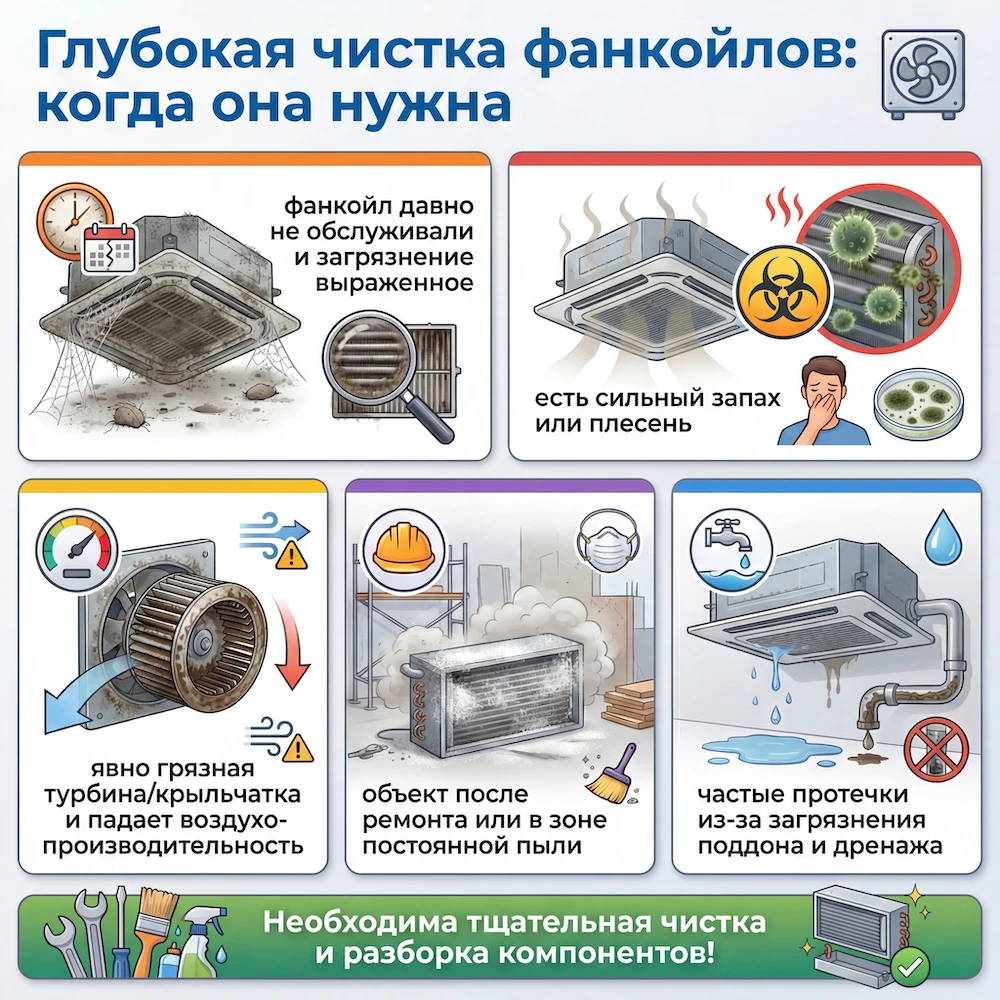 Глубокая чистка фанкойлов: когда она нужна

фанкойл давно не обслуживали и загрязнение выраженное

есть сильный запах или плесень

явно грязная турбина/крыльчатка и падает воздухопроизводительность

объект после ремонта или в зоне постоянной пыли

частые протечки из-за загрязнения поддона и дренажа

Необходима тщательная чистка и разборка компонентов!