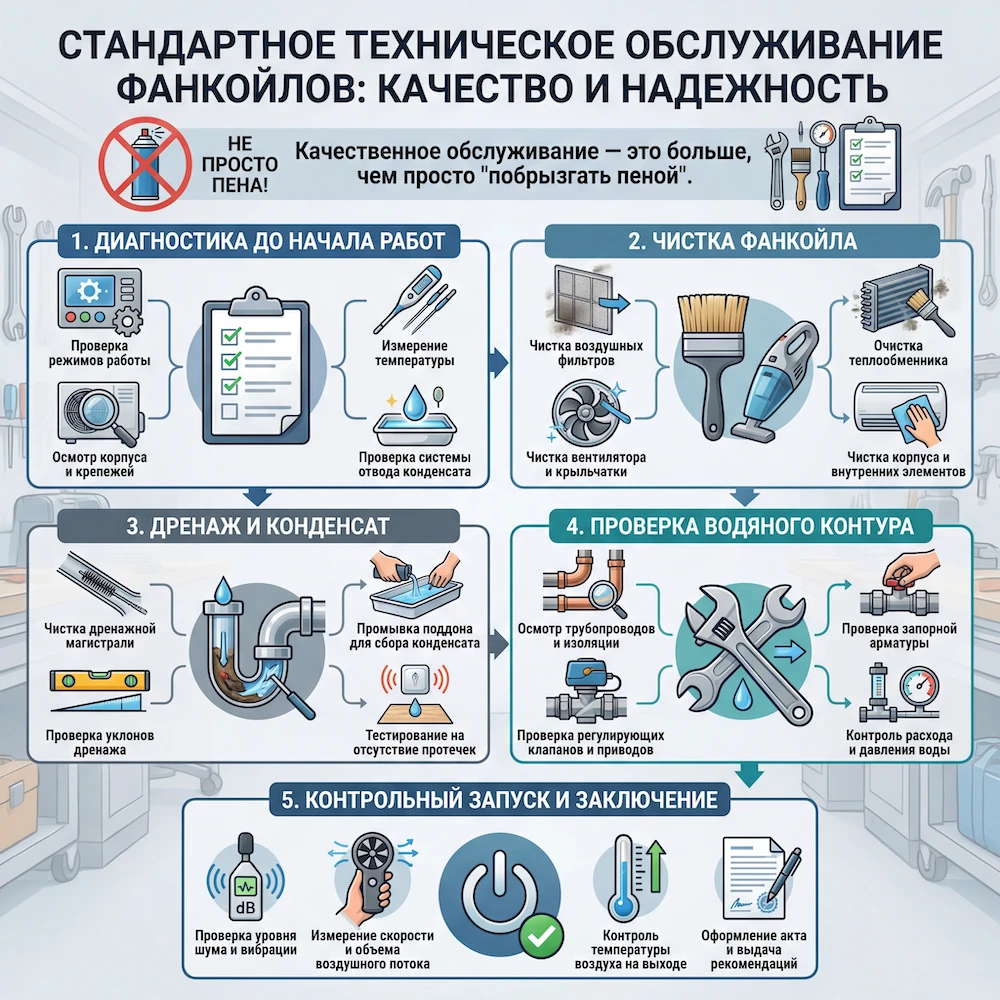 СТАНДАРТНОЕ ТЕХНИЧЕСКОЕ ОБСЛУЖИВАНИЕ ФАНКОЙЛОВ: КАЧЕСТВО И НАДЕЖНОСТЬ

НЕ ПРОСТО ПЕНА!

Качественное обслуживание — это больше, чем просто "побрызгать пеной".

1. ДИАГНОСТИКА ДО НАЧАЛА РАБОТ

Проверка режимов работы

Осмотр корпуса и крепежей

Измерение температуры

Проверка системы отвода конденсата

2. ЧИСТКА ФАНКОЙЛА

Чистка воздушных фильтров

Чистка вентилятора и крыльчатки

Очистка теплообменника

Чистка корпуса и внутренних элементов

3. ДРЕНАЖ И КОНДЕНСАТ

Чистка дренажной магистрали

Проверка уклонов дренажа

Промывка поддона для сбора конденсата

Тестирование на отсутствие протечек

4. ПРОВЕРКА ВОДЯНОГО КОНТУРА

Осмотр трубопроводов и изоляции

Проверка регулирующих клапанов и приводов

Проверка запорной арматуры

Контроль расхода и давления воды

5. КОНТРОЛЬНЫЙ ЗАПУСК И ЗАКЛЮЧЕНИЕ

dB

Проверка уровня шума и вибрации

Измерение скорости и объема воздушного потока

Контроль температуры воздуха на выходе

Оформление акта и выдача рекомендаций