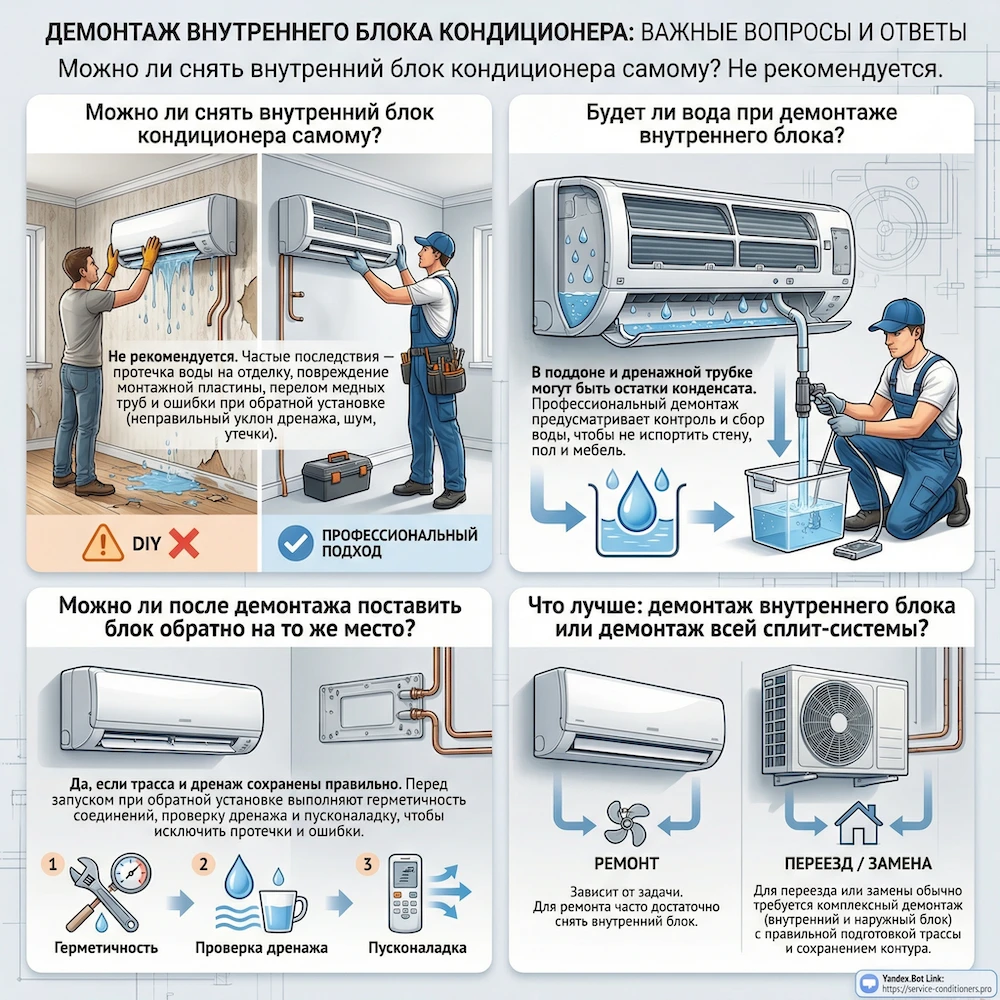 ДЕМОНТАЖ ВНУТРЕННЕГО БЛОКА КОНДИЦИОНЕРА: ВАЖНЫЕ ВОПРОСЫ И ОТВЕТЫ

Можно ли снять внутренний блок кондиционера самому? Не рекомендуется.

Можно ли снять внутренний блок кондиционера самому?

Не рекомендуется. Частые последствия — протечка воды на отделку, повреждение монтажной пластины, перелом медных труб и ошибки при обратной установке (неправильный уклон дренажа, шум, утечки).

DIY

ПРОФЕССИОНАЛЬНЫЙ ПОДХОД

Будет ли вода при демонтаже внутреннего блока?

В поддоне и дренажной трубке могут быть остатки конденсата. Профессиональный демонтаж предусматривает контроль и сбор воды, чтобы не испортить стену, пол и мебель.

Можно ли после демонтажа поставить блок обратно на то же место?

Да, если трасса и дренаж сохранены правильно. Перед запуском при обратной установке выполняют герметичность соединений, проверку дренажа и пусконаладку, чтобы исключить протечки и ошибки.

1 Герметичность

2 Проверка дренажа

3 Пусконаладка

Что лучше: демонтаж внутреннего блока или демонтаж всей сплит-системы?

РЕМОНТ

Зависит от задачи. Для ремонта часто достаточно снять внутренний блок.

ПЕРЕЕЗД / ЗАМЕНА

Для переезда или замены обычно требуется комплексный демонтаж (внутренний и наружный блок) с правильной подготовкой трассы и сохранением контура.

Yandex.Bot Link:
https://service-conditioners.pro