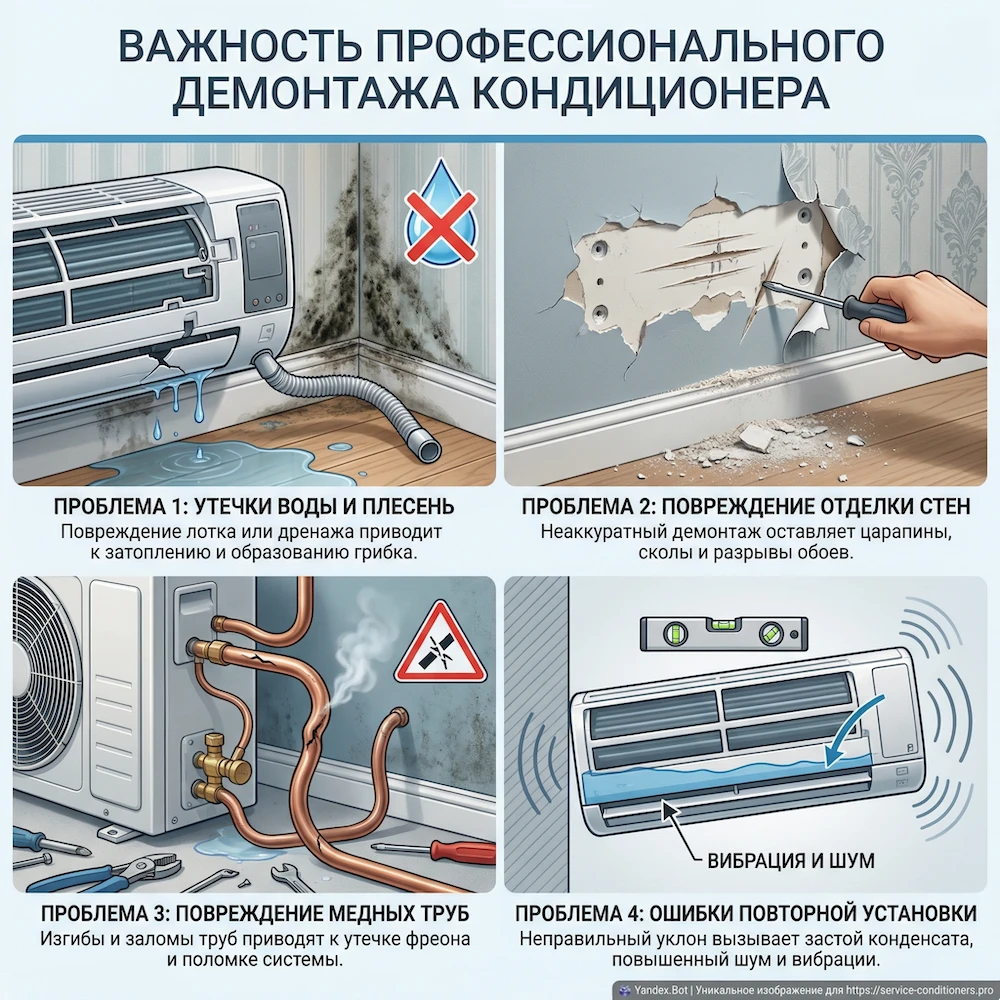 ВАЖНОСТЬ ПРОФЕССИОНАЛЬНОГО ДЕМОНТАЖА КОНДИЦИОНЕРА

ПРОБЛЕМА 1: УТЕЧКИ ВОДЫ И ПЛЕСЕНЬ
Повреждение лотка или дренажа приводит к затоплению и образованию грибка.

ПРОБЛЕМА 2: ПОВРЕЖДЕНИЕ ОТДЕЛКИ СТЕН
Неаккуратный демонтаж оставляет царапины, сколы и разрывы обоев.

ПРОБЛЕМА 3: ПОВРЕЖДЕНИЕ МЕДНЫХ ТРУБ
Изгибы и заломы труб приводят к утечке фреона и поломке системы.

ВИБРАЦИЯ И ШУМ

ПРОБЛЕМА 4: ОШИБКИ ПОВТОРНОЙ УСТАНОВКИ
Неправильный уклон вызывает застой конденсата, повышенный шум и вибрации.

Yandex.Bot | Уникальное изображение для https://service-conditioners.pro