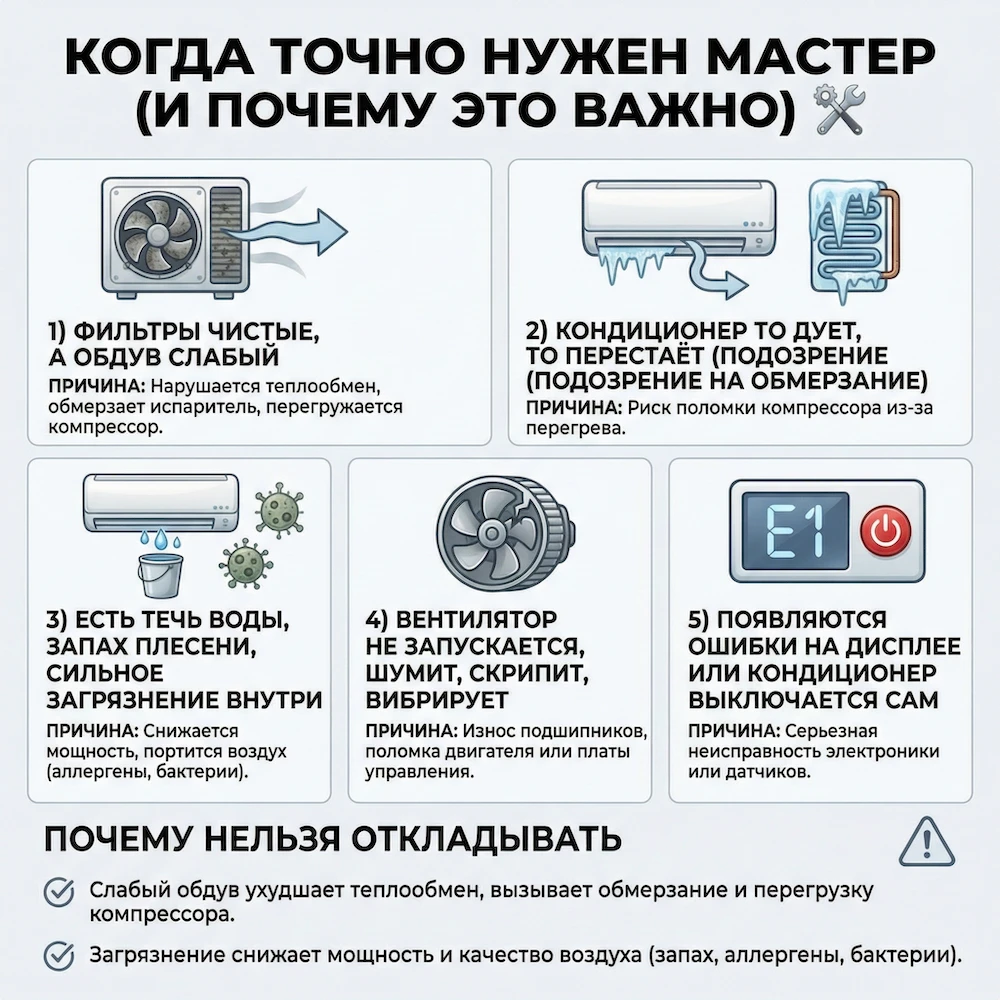 КОГДА ТОЧНО НУЖЕН МАСТЕР (И ПОЧЕМУ ЭТО ВАЖНО)

1) ФИЛЬТРЫ ЧИСТЫЕ, А ОБДУВ СЛАБЫЙ
ПРИЧИНА: Нарушается теплообмен, обмерзает испаритель, перегружается компрессор.

2) КОНДИЦИОНЕР ТО ДУЕТ, ТО ПЕРЕСТАЁТ (ПОДОЗРЕНИЕ (ПОДОЗРЕНИЕ НА ОБМЕРЗАНИЕ)
ПРИЧИНА: Риск поломки компрессора из-за перегрева.

3) ЕСТЬ ТЕЧЬ ВОДЫ, ЗАПАХ ПЛЕСЕНИ, СИЛЬНОЕ ЗАГРЯЗНЕНИЕ ВНУТРИ
ПРИЧИНА: Снижается мощность, портится воздух (аллергены, бактерии).

4) ВЕНТИЛЯТОР НЕ ЗАПУСКАЕТСЯ, ШУМИТ, СКРИПИТ, ВИБРИРУЕТ
ПРИЧИНА: Износ подшипников, поломка двигателя или платы управления.

E1

5) ПОЯВЛЯЮТСЯ ОШИБКИ НА ДИСПЛЕЕ ИЛИ КОНДИЦИОНЕР ВЫКЛЮЧАЕТСЯ САМ
ПРИЧИНА: Серьезная неисправность электроники или датчиков.

ПОЧЕМУ НЕЛЬЗЯ ОТКЛАДЫВАТЬ

Слабый обдув ухудшает теплообмен, вызывает обмерзание и перегрузку компрессора.

Загрязнение снижает мощность и качество воздуха (запах, аллергены, бактерии).