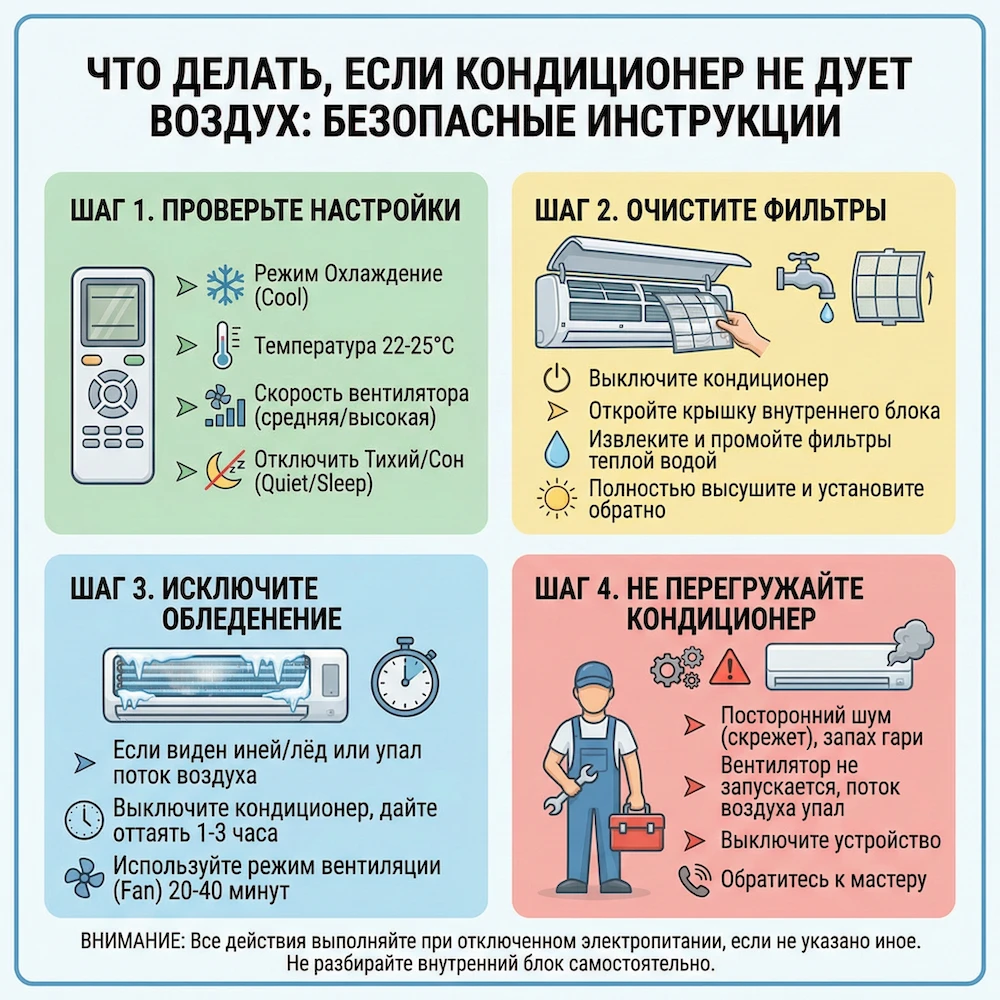 ЧТО ДЕЛАТЬ, ЕСЛИ КОНДИЦИОНЕР НЕ ДУЕТ ВОЗДУХ: БЕЗОПАСНЫЕ ИНСТРУКЦИИ

ШАГ 1. ПРОВЕРЬТЕ НАСТРОЙКИ

Режим Охлаждение (Cool)

Температура 22-25°C

Скорость вентилятора (средняя/высокая)

Отключить Тихий/Сон (Quiet/Sleep)

ШАГ 2. ОЧИСТИТЕ ФИЛЬТРЫ

Выключите кондиционер

Откройте крышку внутреннего блока

Извлеките и промойте фильтры теплой водой

Полностью высушите и установите обратно

ШАГ 3. ИСКЛЮЧИТЕ ОБЛЕДЕНЕНИЕ

Если виден иней/лёд или упал поток воздуха

Выключите кондиционер, дайте оттаять 1-3 часа

Используйте режим вентиляции (Fan) 20-40 минут

ШАГ 4. НЕ ПЕРЕГРУЖАЙТЕ КОНДИЦИОНЕР

Посторонний шум (скрежет), запах гари

Вентилятор не запускается, поток воздуха упал

Выключите устройство

Обратитесь к мастеру

ВНИМАНИЕ: Все действия выполняйте при отключенном электропитании, если не указано иное. Не разбирайте внутренний блок самостоятельно.