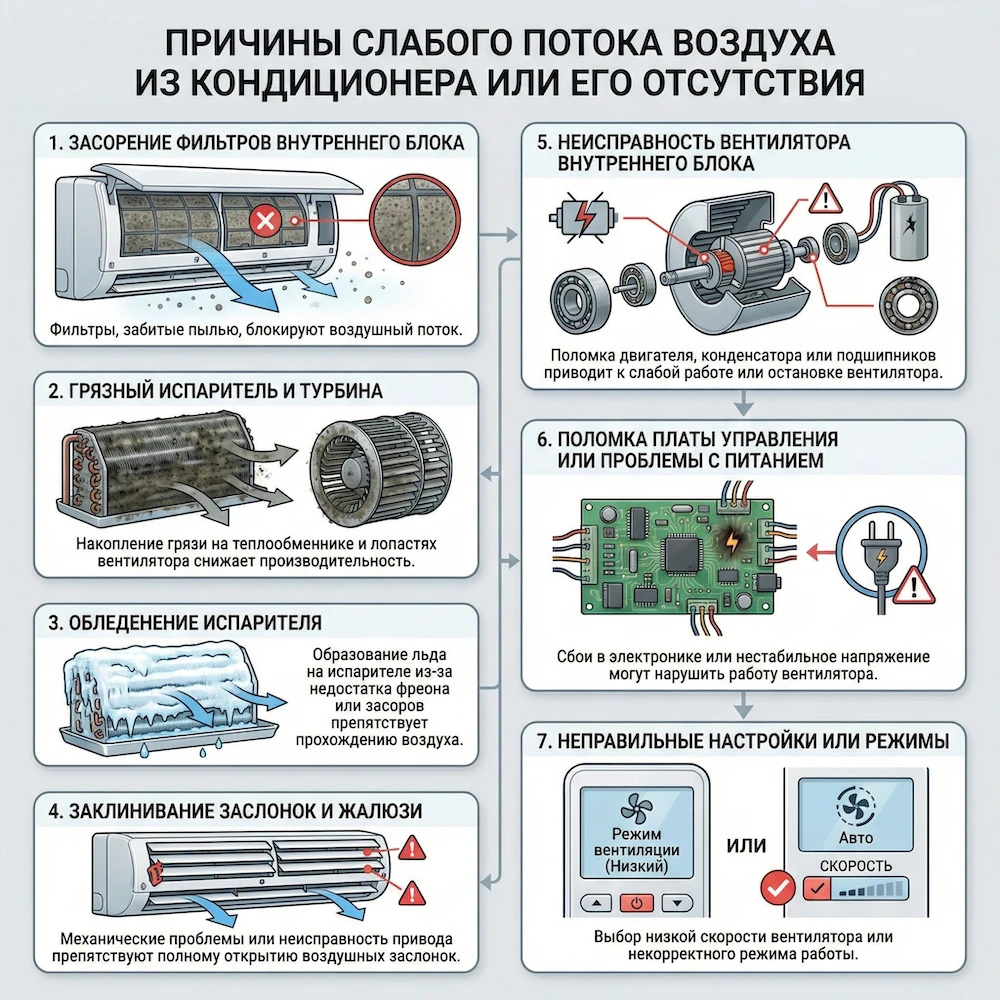 ПРИЧИНЫ СЛАБОГО ПОТОКА ВОЗДУХА ИЗ КОНДИЦИОНЕРА ИЛИ ЕГО ОТСУТСТВИЯ

1. ЗАСОРЕНИЕ ФИЛЬТРОВ ВНУТРЕННЕГО БЛОКА

Фильтры, забитые пылью, блокируют воздушный поток.

2. ГРЯЗНЫЙ ИСПАРИТЕЛЬ И ТУРБИНА

Накопление грязи на теплообменнике и лопастях вентилятора снижает производительность.

3. ОБЛЕДЕНЕНИЕ ИСПАРИТЕЛЯ

Образование льда на испарителе из-за недостатка фреона или засоров препятствует прохождению воздуха.

4. ЗАКЛИНИВАНИЕ ЗАСЛОНОК И ЖАЛЮЗИ

Механические проблемы или неисправность привода препятствуют полному открытию воздушных заслонок.

5. НЕИСПРАВНОСТЬ ВЕНТИЛЯТОРА ВНУТРЕННЕГО БЛОКА

Поломка двигателя, конденсатора или подшипников приводит к слабой работе или остановке вентилятора.

6. ПОЛОМКА ПЛАТЫ УПРАВЛЕНИЯ ИЛИ ПРОБЛЕМЫ С ПИТАНИЕМ

Сбои в электронике или нестабильное напряжение могут нарушить работу вентилятора.

7. НЕПРАВИЛЬНЫЕ НАСТРОЙКИ ИЛИ РЕЖИМЫ

Режим вентиляции (Низкий)

ИЛИ

Авто

СКОРОСТЬ

Выбор низкой скорости вентилятора или некорректного режима работы.