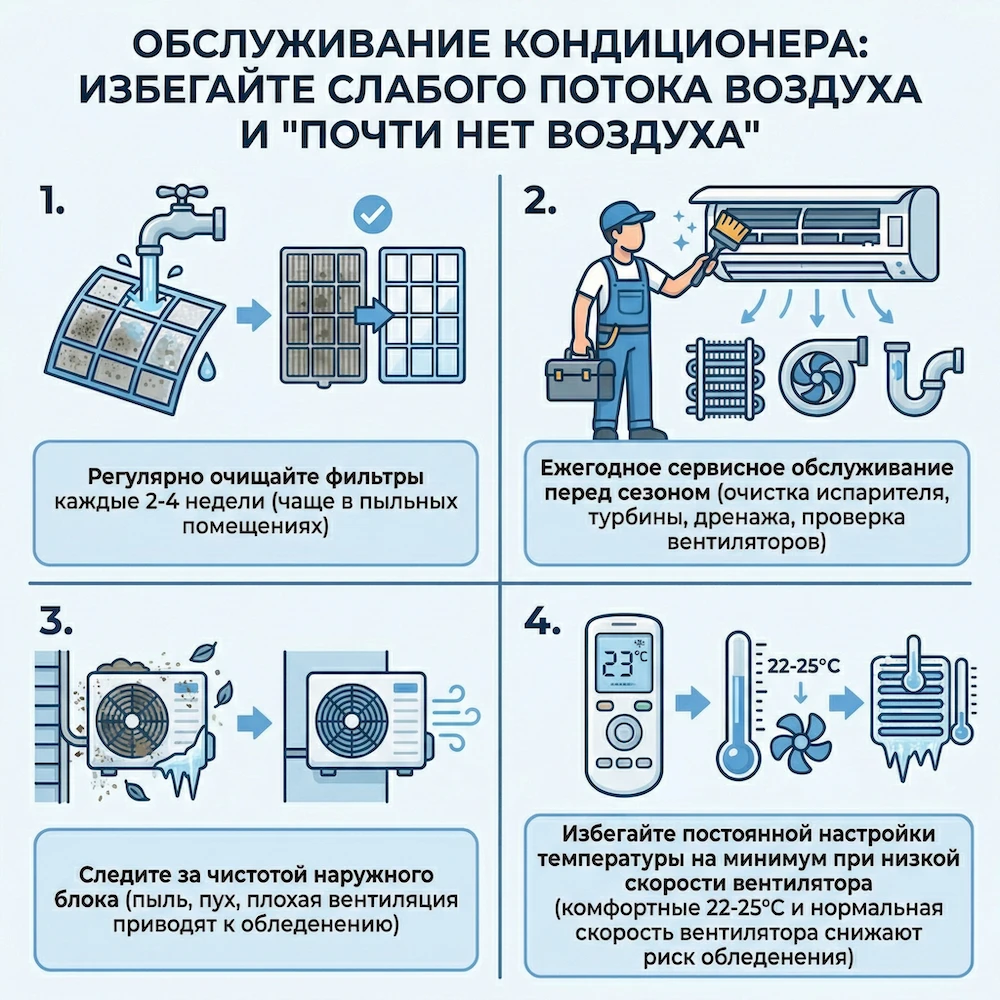 ОБСЛУЖИВАНИЕ КОНДИЦИОНЕРА: ИЗБЕГАЙТЕ СЛАБОГО ПОТОКА ВОЗДУХА И "ПОЧТИ НЕТ ВОЗДУХА"

1.

Регулярно очищайте фильтры каждые 2-4 недели (чаще в пыльных помещениях)

2.

Ежегодное сервисное обслуживание перед сезоном (очистка испарителя, турбины, дренажа, проверка вентиляторов)

3.

Следите за чистотой наружного блока (пыль, пух, плохая вентиляция приводят к обледенению)

4.

23°C

22-25°C

Избегайте постоянной настройки температуры на минимум при низкой скорости вентилятора (комфортные 22-25°C и нормальная скорость вентилятора снижают риск обледенения)