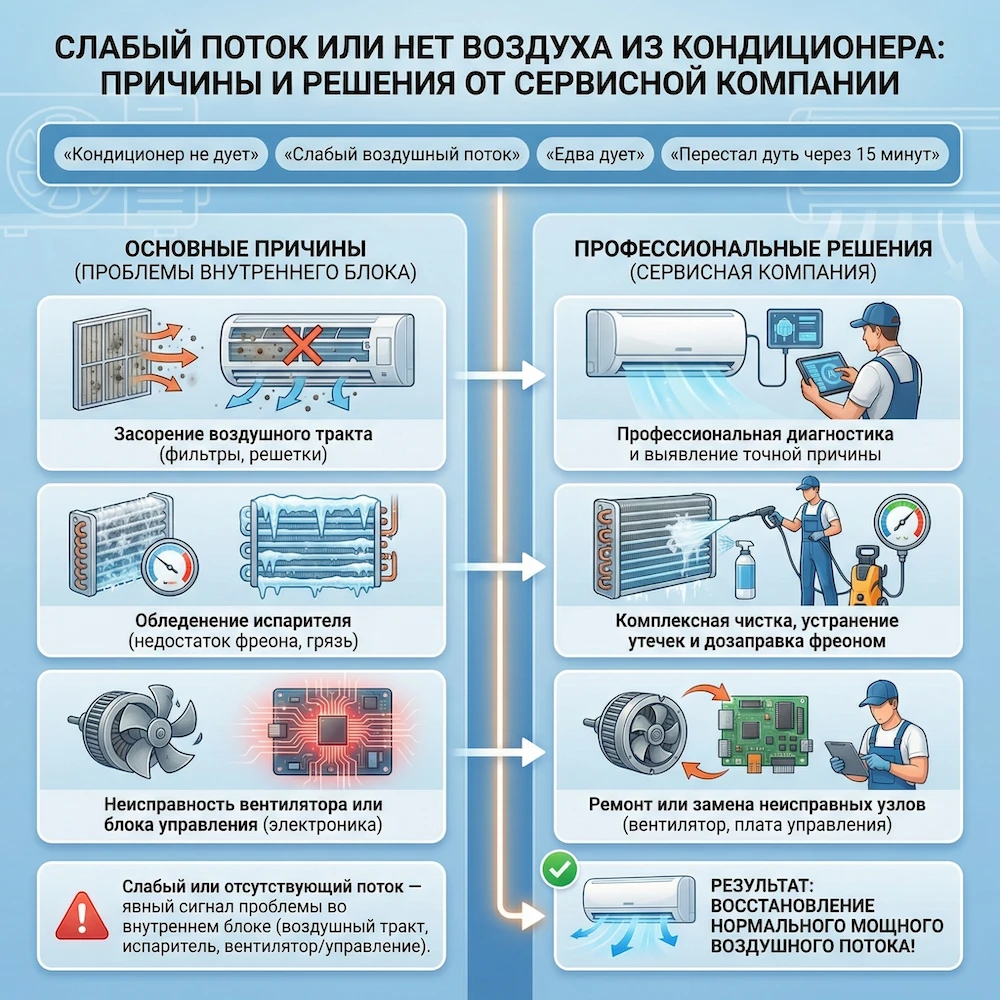 СЛАБЫЙ ПОТОК ИЛИ НЕТ ВОЗДУХА ИЗ КОНДИЦИОНЕРА: ПРИЧИНЫ И РЕШЕНИЯ ОТ СЕРВИСНОЙ КОМПАНИИ

«Кондиционер не дует» «Слабый воздушный поток» «Едва дует» «Перестал дуть через 15 минут»

ОСНОВНЫЕ ПРИЧИНЫ
(ПРОБЛЕМЫ ВНУТРЕННЕГО БЛОКА)

Засорение воздушного тракта (фильтры, решетки)

Обледенение испарителя (недостаток фреона, грязь)

Неисправность вентилятора или блока управления (электроника)

Слабый или отсутствующий поток — явный сигнал проблемы во внутреннем блоке (воздушный тракт, испаритель, вентилятор/управление).

ПРОФЕССИОНАЛЬНЫЕ РЕШЕНИЯ
(СЕРВИСНАЯ КОМПАНИЯ)

Профессиональная диагностика и выявление точной причины

Комплексная чистка, устранение утечек и дозаправка фреоном

Ремонт или замена неисправных узлов (вентилятор, плата управления)

РЕЗУЛЬТАТ: ВОССТАНОВЛЕНИЕ НОРМАЛЬНОГО МОЩНОГО ВОЗДУШНОГО ПОТОКА!