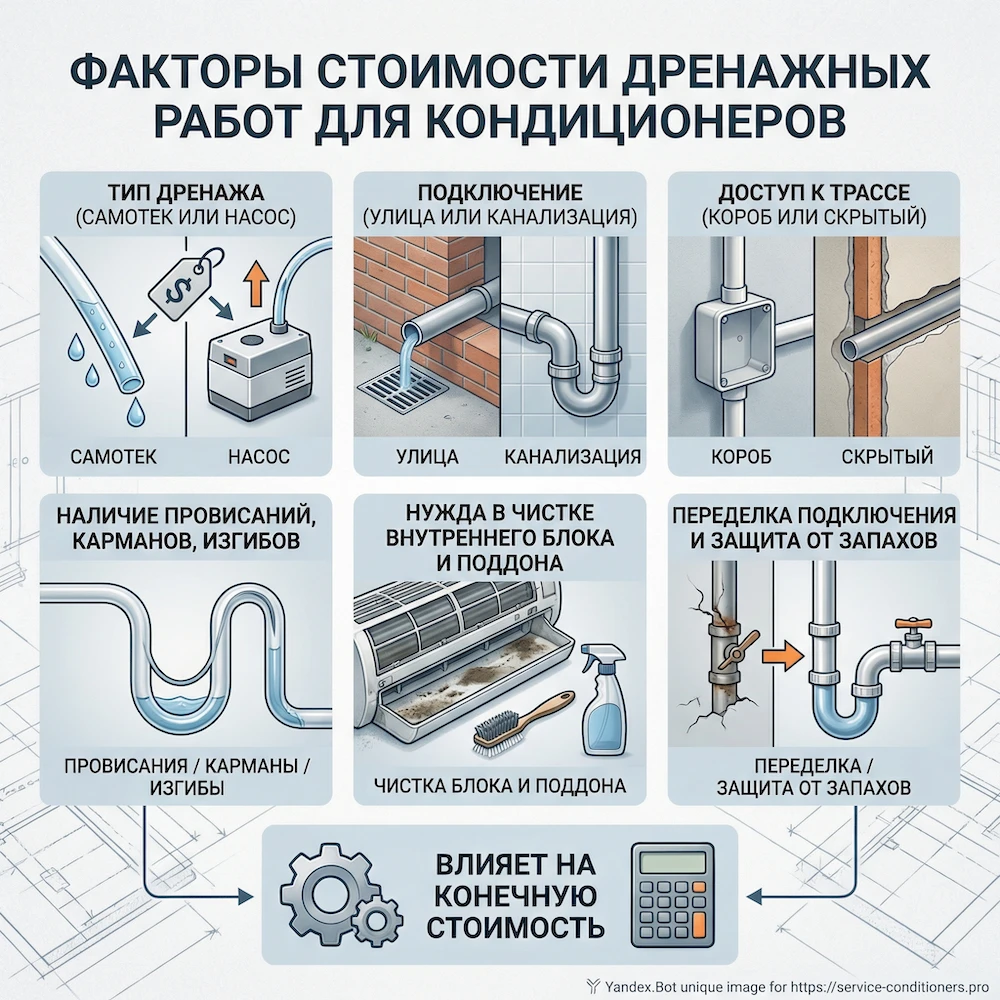 ФАКТОРЫ СТОИМОСТИ ДРЕНАЖНЫХ РАБОТ ДЛЯ КОНДИЦИОНЕРОВ

ТИП ДРЕНАЖА
(САМОТЕК ИЛИ НАСОС)

$

САМОТЕК

НАСОС

ПОДКЛЮЧЕНИЕ
(УЛИЦА ИЛИ КАНАЛИЗАЦИЯ)

УЛИЦА

КАНАЛИЗАЦИЯ

ДОСТУП К ТРАССЕ
(КОРОБ ИЛИ СКРЫТЫЙ)

КОРОБ

СКРЫТЫЙ

НАЛИЧИЕ ПРОВИСАНИЙ, КАРМАНОВ, ИЗГИБОВ

ПРОВИСАНИЯ / КАРМАНЫ / ИЗГИБЫ

НУЖДА В ЧИСТКЕ ВНУТРЕННЕГО БЛОКА И ПОДДОНА

ЧИСТКА БЛОКА И ПОДДОНА

ПЕРЕДЕЛКА ПОДКЛЮЧЕНИЯ И ЗАЩИТА ОТ ЗАПАХОВ

ПЕРЕДЕЛКА / ЗАЩИТА ОТ ЗАПАХОВ

ВЛИЯЕТ НА КОНЕЧНУЮ СТОИМОСТЬ

Yandex.Bot unique image for https://service-conditioners.pro