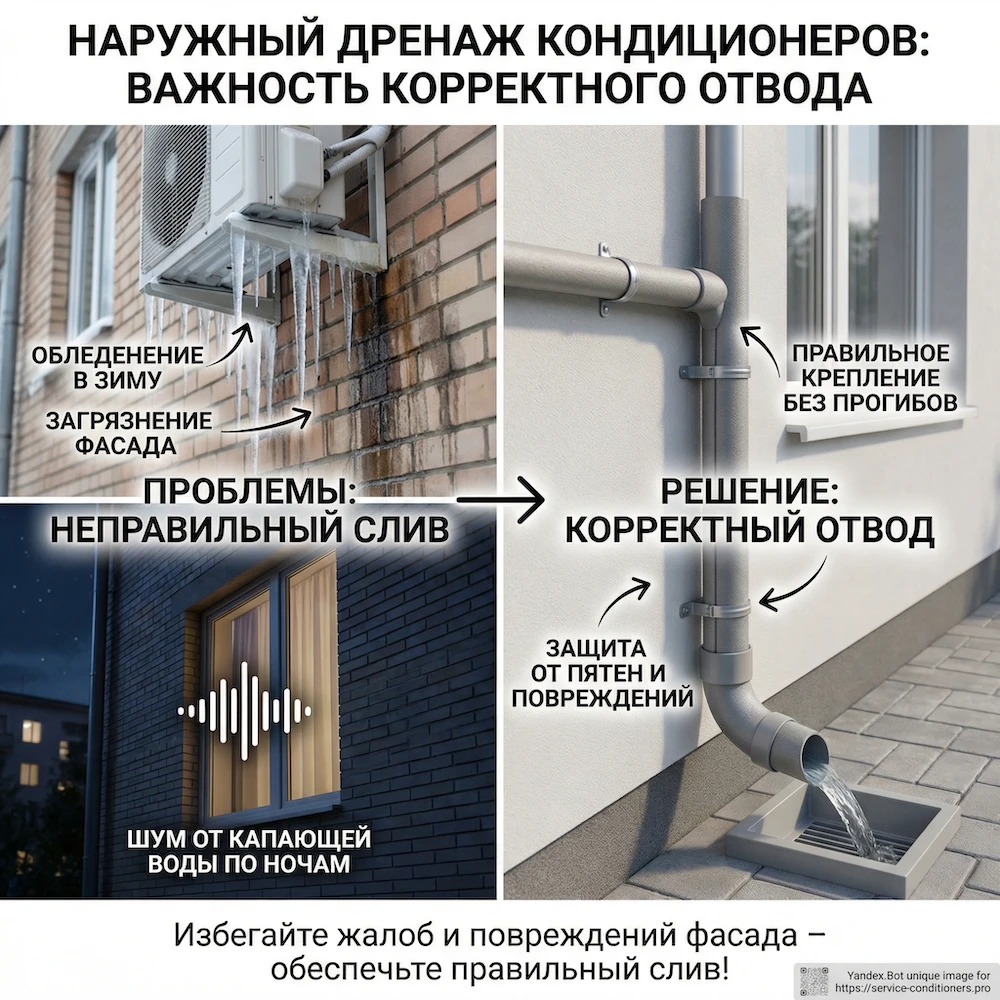 НАРУЖНЫЙ ДРЕНАЖ КОНДИЦИОНЕРОВ: ВАЖНОСТЬ КОРРЕКТНОГО ОТВОДА

ОБЛЕДЕНЕНИЕ В ЗИМУ

ЗАГРЯЗНЕНИЕ ФАСАДА

ПРОБЛЕМЫ: НЕПРАВИЛЬНЫЙ СЛИВ

ШУМ ОТ КАПАЮЩЕЙ ВОДЫ ПО НОЧАМ

ПРАВИЛЬНОЕ КРЕПЛЕНИЕ БЕЗ ПРОГИБОВ

РЕШЕНИЕ: КОРРЕКТНЫЙ ОТВОД

ЗАЩИТА ОТ ПЯТЕН И ПОВРЕЖДЕНИЙ

Избегайте жалоб и повреждений фасада – обеспечьте правильный слив!

Yandex.Bot unique image for https://service-conditioners.pro