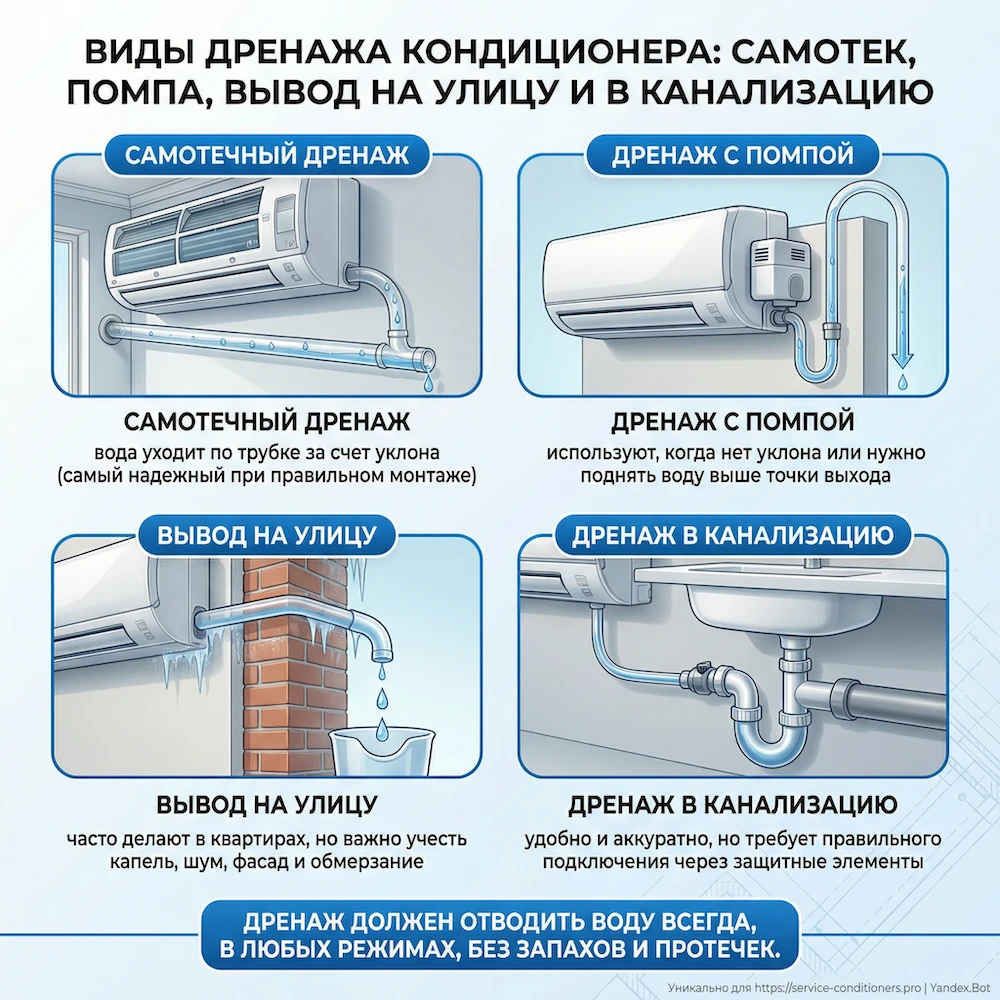 ВИДЫ ДРЕНАЖА КОНДИЦИОНЕРА: САМОТЕК, ПОМПА, ВЫВОД НА УЛИЦУ И В КАНАЛИЗАЦИЮ

САМОТЕЧНЫЙ ДРЕНАЖ

САМОТЕЧНЫЙ ДРЕНАЖ
вода уходит по трубке за счет уклона (самый надежный при правильном монтаже)

ДРЕНАЖ С ПОМПОЙ

ДРЕНАЖ С ПОМПОЙ
используют, когда нет уклона или нужно поднять воду выше точки выхода

ВЫВОД НА УЛИЦУ

ВЫВОД НА УЛИЦУ
часто делают в квартирах, но важно учесть капель, шум, фасад и обмерзание

ДРЕНАЖ В КАНАЛИЗАЦИЮ

ДРЕНАЖ В КАНАЛИЗАЦИЮ
удобно и аккуратно, но требует правильного подключения через защитные элементы

ДРЕНАЖ ДОЛЖЕН ОТВОДИТЬ ВОДУ ВСЕГДА, В ЛЮБЫХ РЕЖИМАХ, БЕЗ ЗАПАХОВ И ПРОТЕЧЕК.

Уникально для https://service-conditioners.pro | Yandex.Bot