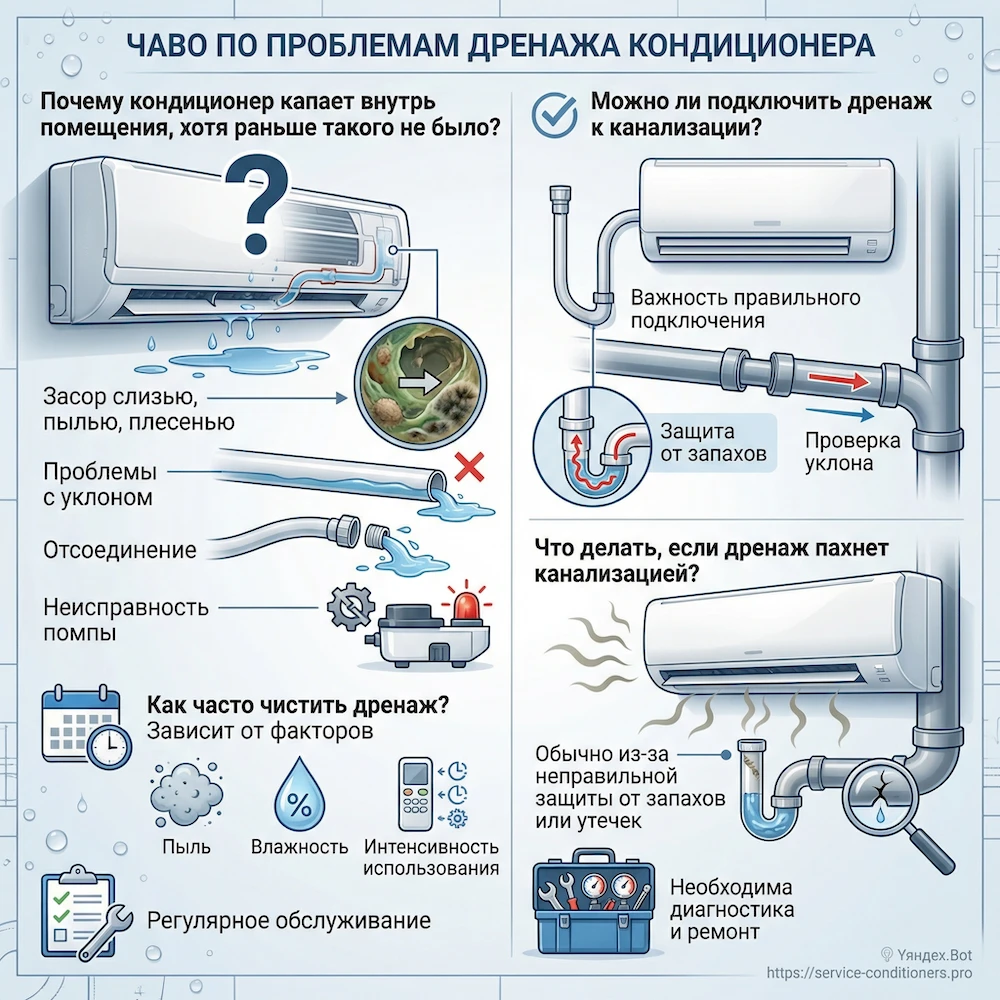 ЧАВО ПО ПРОБЛЕМАМ ДРЕНАЖА КОНДИЦИОНЕРА

Почему кондиционер капает внутрь помещения, хотя раньше такого не было?

?

Засор слизью, пылью, плесенью

Проблемы с уклоном

Отсоединение

Неисправность помпы

Как часто чистить дренаж?
Зависит от факторов

%

Пыль

Влажность

Интенсивность использования

Регулярное обслуживание

Можно ли подключить дренаж к канализации?

Важность правильного подключения

Защита от запахов

Проверка уклона

Что делать, если дренаж пахнет канализацией?

Обычно из-за неправильной защиты от запахов или утечек

Необходима диагностика и ремонт

Уяндех.Bot
https://service-conditioners.pro