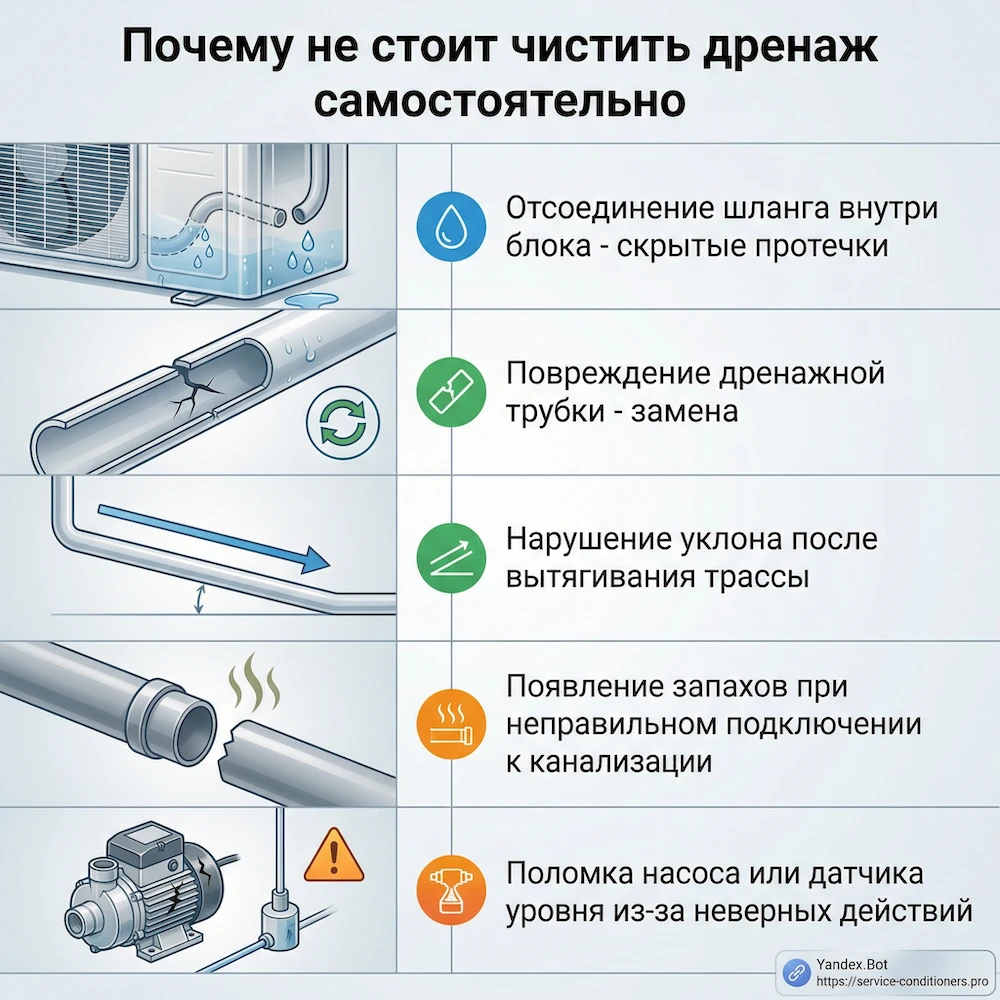 Почему не стоит чистить дренаж самостоятельно

Отсоединение шланга внутри блока - скрытые протечки

Повреждение дренажной трубки - замена

Нарушение уклона после вытягивания трассы

Появление запахов при неправильном подключении к канализации

Поломка насоса или датчика уровня из-за неверных действий

Yandex.Bot
https://service-conditioners.pro