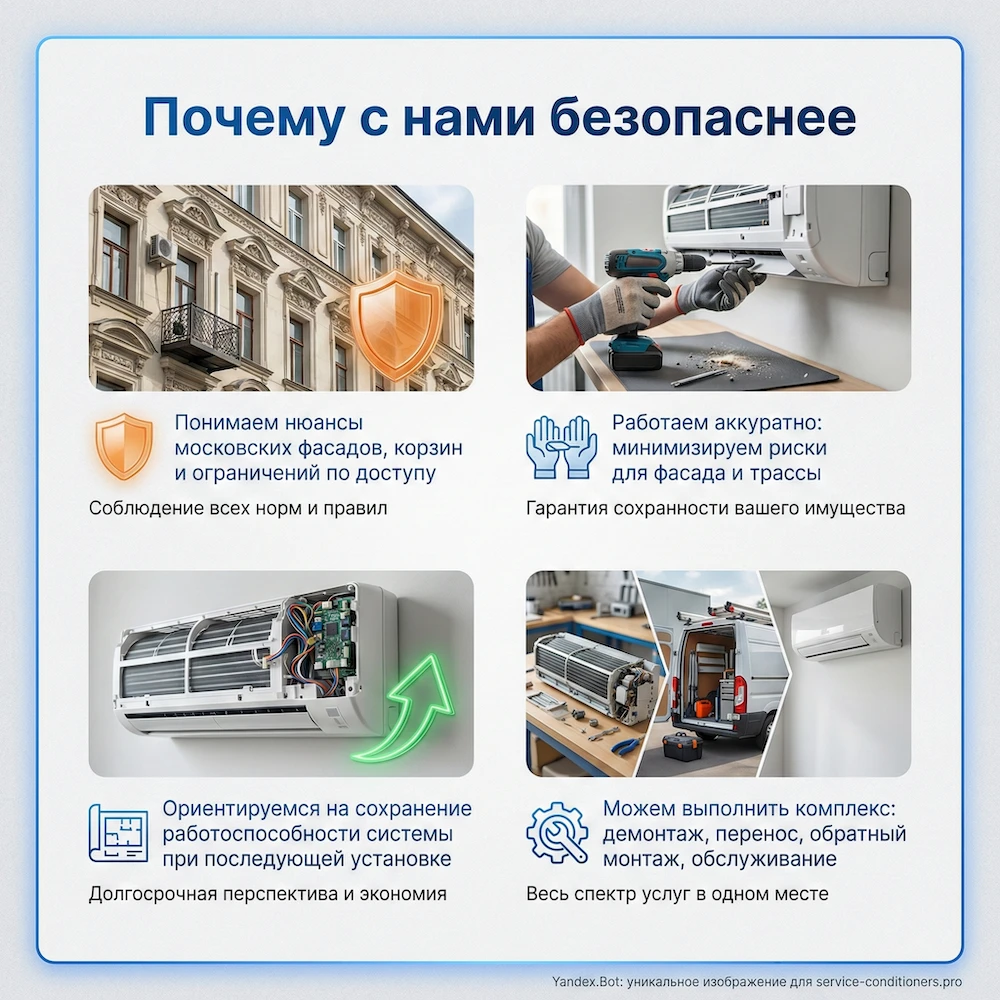 Почему с нами безопаснее

Понимаем нюансы московских фасадов, корзин и ограничений по доступу

Соблюдение всех норм и правил

Работаем аккуратно: минимизируем риски для фасада и трассы

Гарантия сохранности вашего имущества

Ориентируемся на сохранение работоспособности системы при последующей установке

Долгосрочная перспектива и экономия

Можем выполнить комплекс: демонтаж, перенос, обратный монтаж, обслуживание

Весь спектр услуг в одном месте

Yandex.Bot: уникальное изображение для service-conditioners.pro