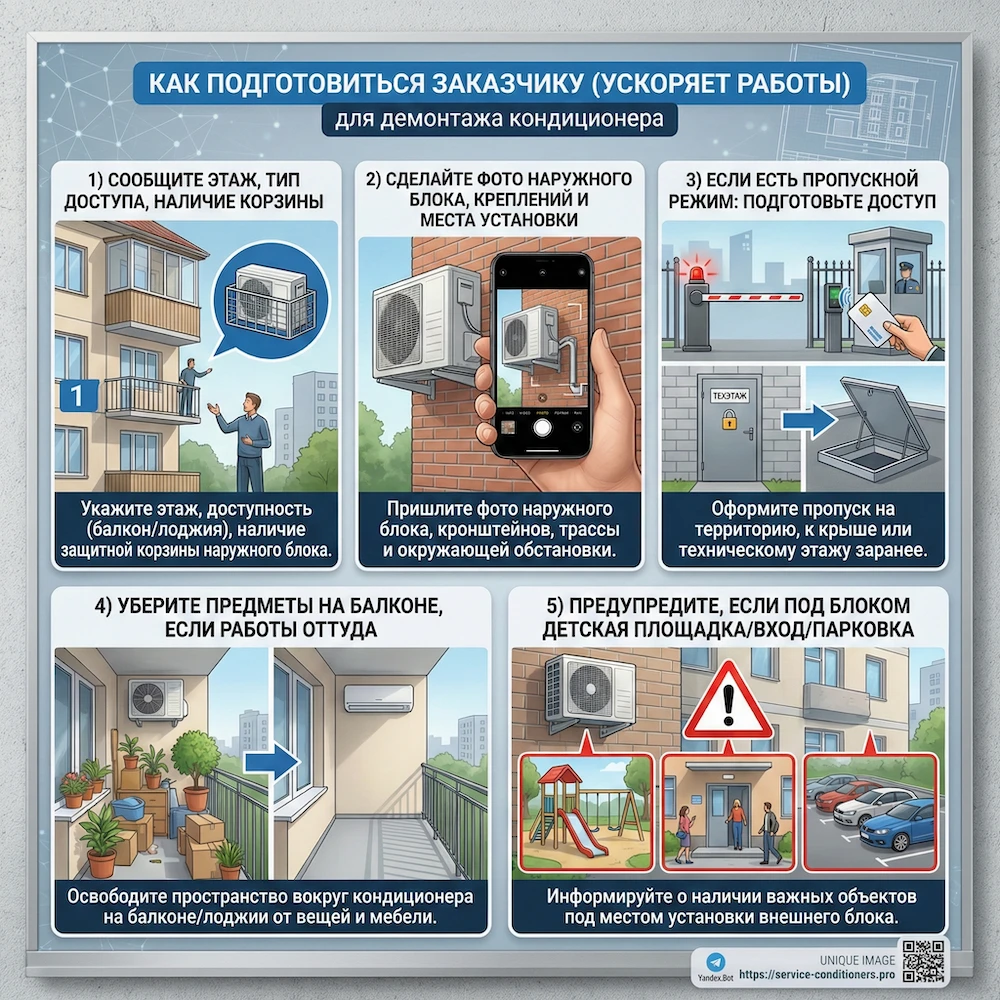 КАК ПОДГОТОВИТЬСЯ ЗАКАЗЧИКУ (УСКОРЯЕТ РАБОТЫ)

для демонтажа кондиционера

1) СООБЩИТЕ ЭТАЖ, ТИП ДОСТУПА, НАЛИЧИЕ КОРЗИНЫ

1

Укажите этаж, доступность (балкон/лоджия), наличие защитной корзины наружного блока.

2) СДЕЛАЙТЕ ФОТО НАРУЖНОГО БЛОКА, КРЕПЛЕНИЙ И МЕСТА УСТАНОВКИ

Пришлите фото наружного блока, кронштейнов, трассы и окружающей обстановки.

3) ЕСЛИ ЕСТЬ ПРОПУСКНОЙ РЕЖИМ: ПОДГОТОВЬТЕ ДОСТУП

ТЕХЭТАЖ

Оформите пропуск на территорию, к крыше или техническому этажу заранее.

4) УБЕРИТЕ ПРЕДМЕТЫ НА БАЛКОНЕ, ЕСЛИ РАБОТЫ ОТТУДА

Освободите пространство вокруг кондиционера на балконе/лоджии от вещей и мебели.

5) ПРЕДУПРЕДИТЕ, ЕСЛИ ПОД БЛОКОМ ДЕТСКАЯ ПЛОЩАДКА/ВХОД/ПАРКОВКА

Информируйте о наличии важных объектов под местом установки внешнего блока.

Yandex.Bot
UNIQUE IMAGE
https://service-conditioners.pro