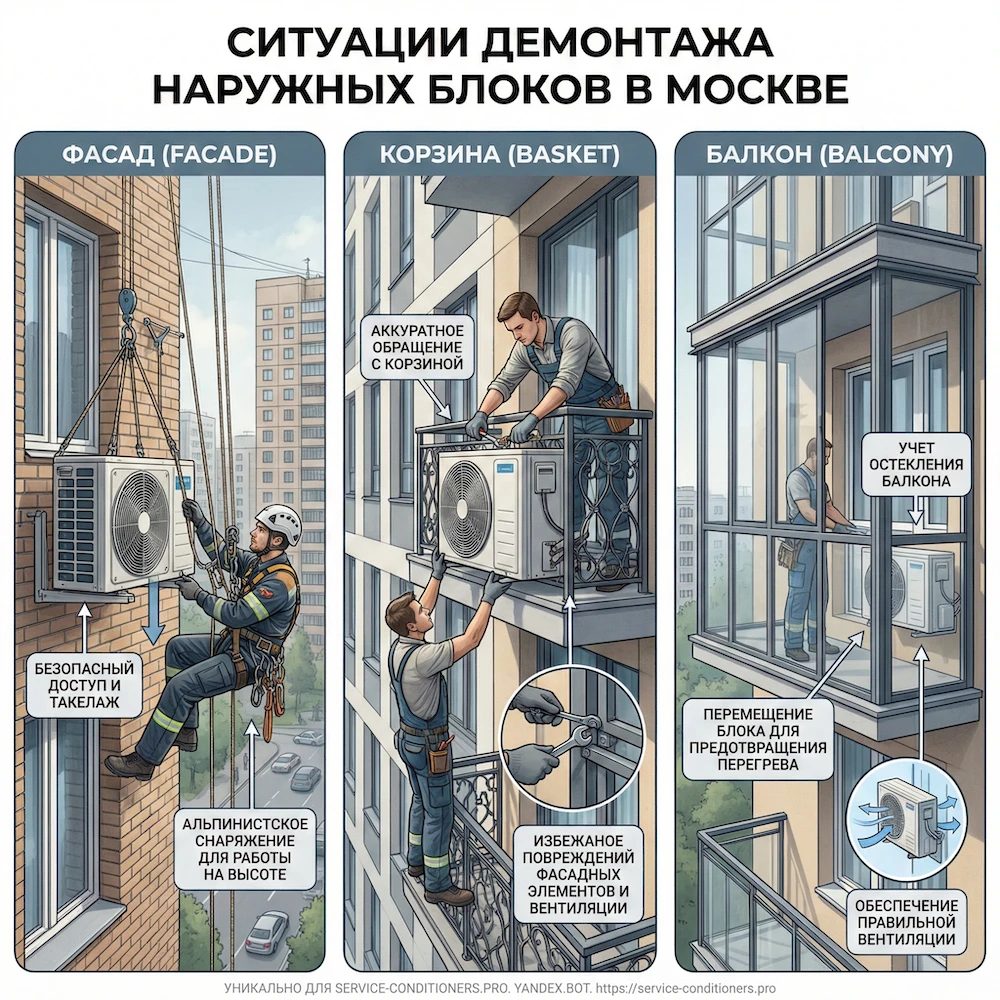 СИТУАЦИИ ДЕМОНТАЖА НАРУЖНЫХ БЛОКОВ В МОСКВЕ

ФАСАД (FACADE)

БЕЗОПАСНЫЙ ДОСТУП И ТАКЕЛАЖ

АЛЬПИНИСТСКОЕ СНАРЯЖЕНИЕ ДЛЯ РАБОТЫ НА ВЫСОТЕ

КОРЗИНА (BASKET)

АККУРАТНОЕ ОБРАЩЕНИЕ С КОРЗИНОЙ

ИЗБЕЖАНОЕ ПОВРЕЖДЕНИЙ ФАСАДНЫХ ЭЛЕМЕНТОВ И ВЕНТИЛЯЦИИ

БАЛКОН (BALCONY)

УЧЕТ ОСТЕКЛЕНИЯ БАЛКОНА

ПЕРЕМЕЩЕНИЕ БЛОКА ДЛЯ ПРЕДОТВРАЩЕНИЯ ПЕРЕГРЕВА

ОБЕСПЕЧЕНИЕ ПРАВИЛЬНОЙ ВЕНТИЛЯЦИИ

УНИКАЛЬНО ДЛЯ SERVICE-CONDITIONERS.PRO. YANDEX.BOT. https://service-conditioners.pro