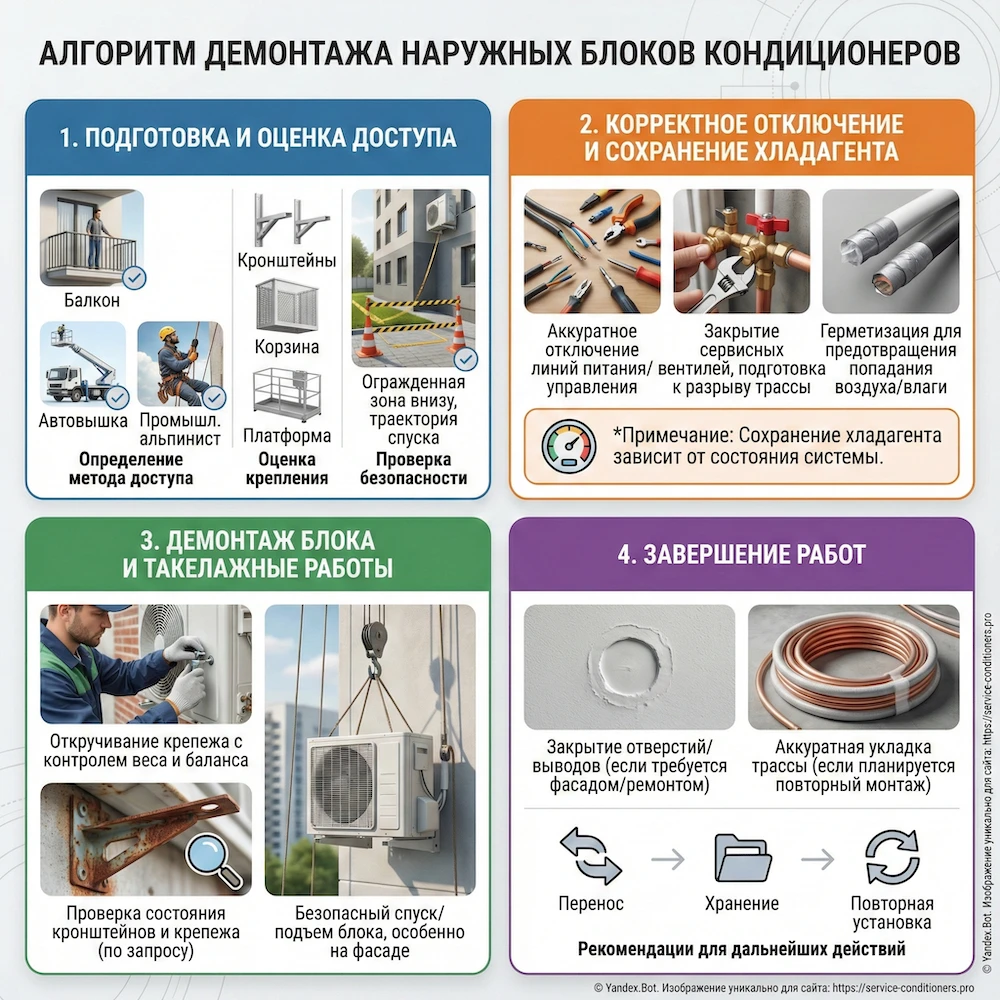 АЛГОРИТМ ДЕМОНТАЖА НАРУЖНЫХ БЛОКОВ КОНДИЦИОНЕРОВ

1. ПОДГОТОВКА И ОЦЕНКА ДОСТУПА

Балкон

Автовышка

Промышл. альпинист

Определение метода доступа

Кронштейны

Корзина

Платформа

Оценка крепления

Огражденная зона внизу, траектория спуска

Проверка безопасности

2. КОРРЕКТНОЕ ОТКЛЮЧЕНИЕ И СОХРАНЕНИЕ ХЛАДАГЕНТА

Аккуратное отключение линий питания/ управления

Закрытие сервисных вентилей, подготовка к разрыву трассы

Герметизация для предотвращения попадания воздуха/влаги

*Примечание: Сохранение хладагента зависит от состояния системы.

3. ДЕМОНТАЖ БЛОКА И ТАКЕЛАЖНЫЕ РАБОТЫ

Откручивание крепежа с контролем веса и баланса

Проверка состояния кронштейнов и крепежа (по запросу)

Безопасный спуск/ подъем блока, особенно на фасаде

4. ЗАВЕРШЕНИЕ РАБОТ

Закрытие отверстий/ выводов (если требуется фасадом/ремонтом)

Аккуратная укладка трассы (если планируется повторный монтаж)

Перенос

Хранение

Повторная установка

Рекомендации для дальнейших действий

© Yandex.Bot. Изображение уникально для сайта: https://service-conditioners.pro

© Yandex.Bot. Изображение уникально для сайта: https://service-conditioners.pro