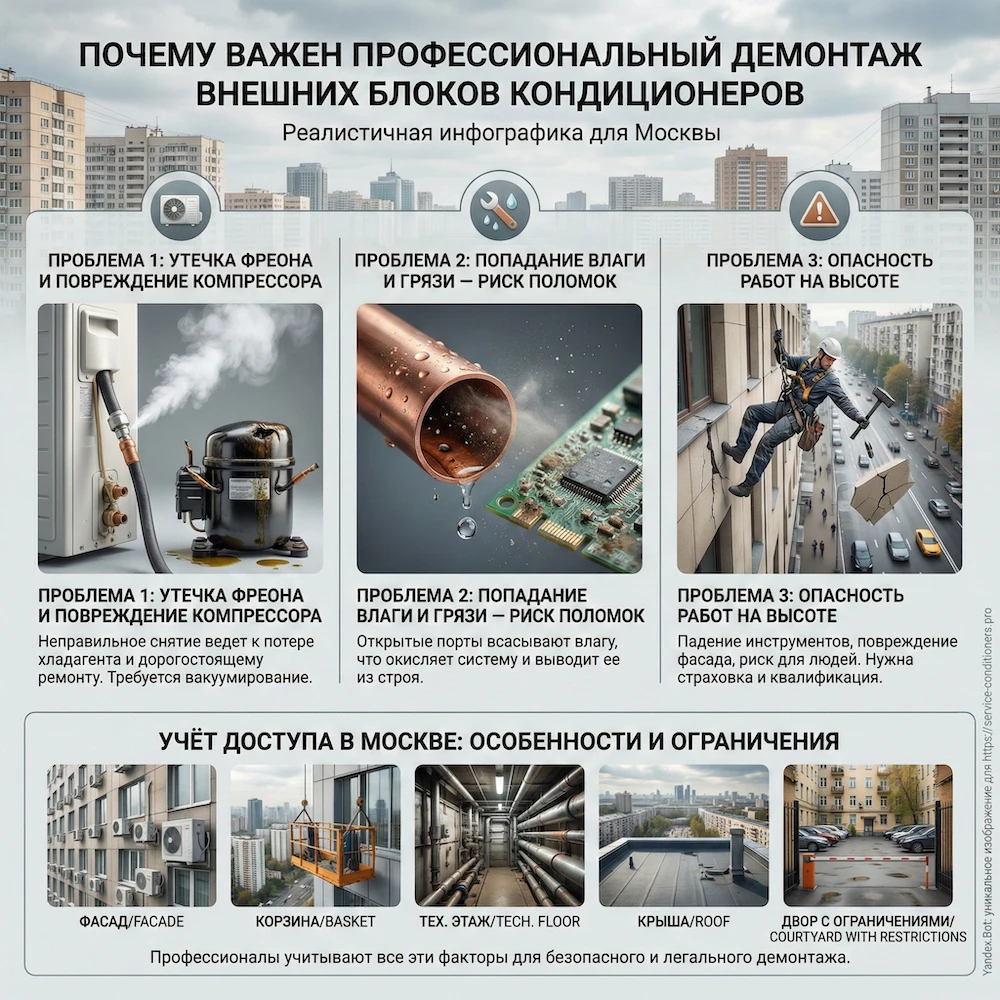 ПОЧЕМУ ВАЖЕН ПРОФЕССИОНАЛЬНЫЙ ДЕМОНТАЖ ВНЕШНИХ БЛОКОВ КОНДИЦИОНЕРОВ

Реалистичная инфографика для Москвы

ПРОБЛЕМА 1: УТЕЧКА ФРЕОНА И ПОВРЕЖДЕНИЕ КОМПРЕССОРА

ПРОБЛЕМА 1: УТЕЧКА ФРЕОНА И ПОВРЕЖДЕНИЕ КОМПРЕССОРА

Неправильное снятие ведет к потере хладагента и дорогостоящему ремонту. Требуется вакуумирование.

ПРОБЛЕМА 2: ПОПАДАНИЕ ВЛАГИ И ГРЯЗИ — РИСК ПОЛОМОК

ПРОБЛЕМА 2: ПОПАДАНИЕ ВЛАГИ И ГРЯЗИ — РИСК ПОЛОМОК

Открытые порты всасывают влагу, что окисляет систему и выводит ее из строя.

ПРОБЛЕМА 3: ОПАСНОСТЬ РАБОТ НА ВЫСОТЕ

ПРОБЛЕМА 3: ОПАСНОСТЬ РАБОТ НА ВЫСОТЕ

Падение инструментов, повреждение фасада, риск для людей. Нужна страховка и квалификация.

УЧЁТ ДОСТУПА В МОСКВЕ: ОСОБЕННОСТИ И ОГРАНИЧЕНИЯ

ФАСАД/FACADE

КОРЗИНА/BASKET

ТЕХ. ЭТАЖ/TECH. FLOOR

КРЫША/ROOF

ДВОР С ОГРАНИЧЕНИЯМИ/ COURTYARD WITH RESTRICTIONS

Профессионалы учитывают все эти факторы для безопасного и легального демонтажа.

Yandex.Bot: уникальное изображение для https://service-conditioners.pro