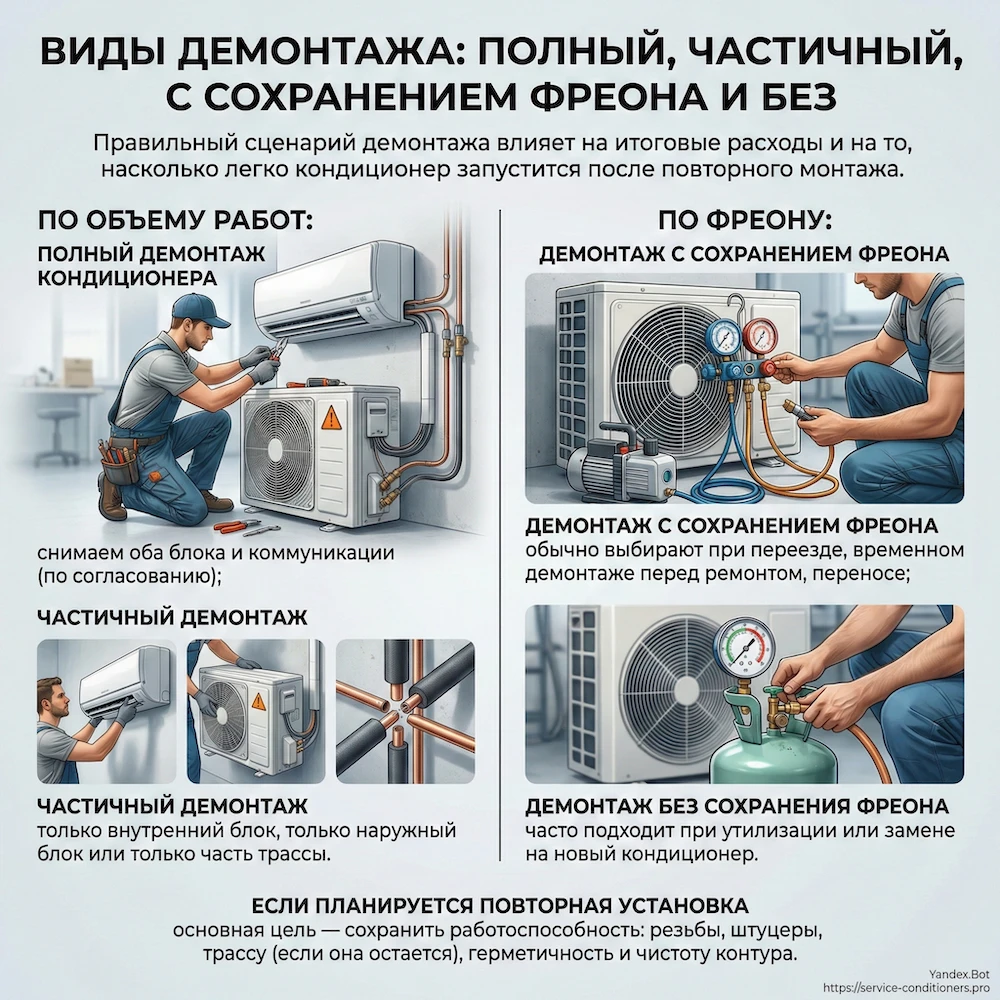 ВИДЫ ДЕМОНТАЖА: ПОЛНЫЙ, ЧАСТИЧНЫЙ, С СОХРАНЕНИЕМ ФРЕОНА И БЕЗ

Правильный сценарий демонтажа влияет на итоговые расходы и на то, насколько легко кондиционер запустится после повторного монтажа.

ПО ОБЪЕМУ РАБОТ:

ПОЛНЫЙ ДЕМОНТАЖ КОНДИЦИОНЕРА

снимаем оба блока и коммуникации (по согласованию);

ЧАСТИЧНЫЙ ДЕМОНТАЖ

ЧАСТИЧНЫЙ ДЕМОНТАЖ
только внутренний блок, только наружный блок или только часть трассы.

ПО ФРЕОНУ:

ДЕМОНТАЖ С СОХРАНЕНИЕМ ФРЕОНА

ДЕМОНТАЖ С СОХРАНЕНИЕМ ФРЕОНА
обычно выбирают при переезде, временном демонтаже перед ремонтом, переносе;

ДЕМОНТАЖ БЕЗ СОХРАНЕНИЯ ФРЕОНА
часто подходит при утилизации или замене на новый кондиционер.

ЕСЛИ ПЛАНИРУЕТСЯ ПОВТОРНАЯ УСТАНОВКА
основная цель — сохранить работоспособность: резьбы, штуцеры, трассу (если она остается), герметичность и чистоту контура.

Yandex.Bot
https://service-conditioners.pro