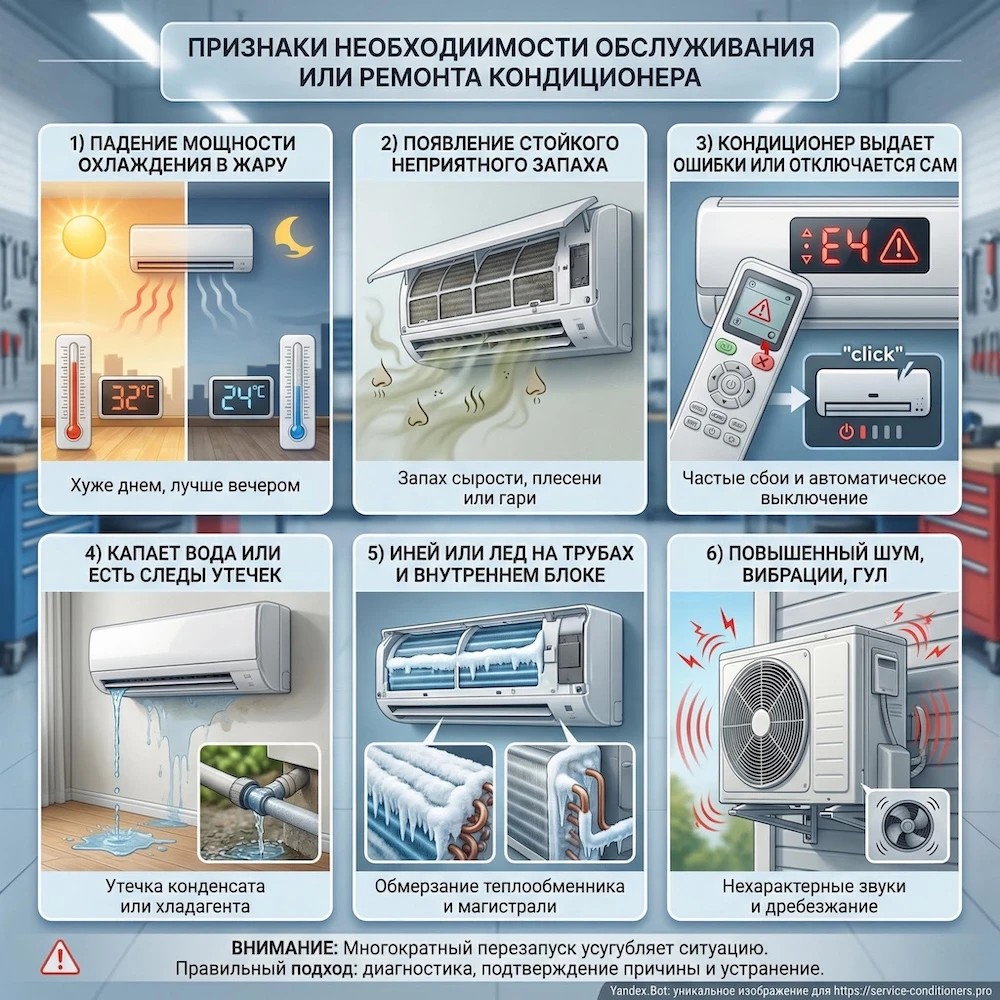 ПРИЗНАКИ НЕОБХОДИМОСТИ ОБСЛУЖИВАНИЯ ИЛИ РЕМОНТА КОНДИЦИОНЕРА

1) ПАДЕНИЕ МОЩНОСТИ ОХЛАЖДЕНИЯ В ЖАРУ

32°C

24°C

Хуже днем, лучше вечером

2) ПОЯВЛЕНИЕ СТОЙКОГО НЕПРИЯТНОГО ЗАПАХА

Запах сырости, плесени или гари

3) КОНДИЦИОНЕР ВЫДАЕТ ОШИБКИ ИЛИ ОТКЛЮЧАЕТСЯ САМ

E4

"click"

Частые сбои и автоматическое выключение

4) КАПАЕТ ВОДА ИЛИ ЕСТЬ СЛЕДЫ УТЕЧЕК

Утечка конденсата или хладагента

5) ИНЕЙ ИЛИ ЛЕД НА ТРУБАХ И ВНУТРЕННЕМ БЛОКЕ

Обмерзание теплообменника и магистрали

6) ПОВЫШЕННЫЙ ШУМ, ВИБРАЦИИ, ГУЛ

Нехарактерные звуки и дребезжание

ВНИМАНИЕ: Многократный перезапуск усугубляет ситуацию.
Правильный подход: диагностика, подтверждение причины и устранение.

Yandex.Bot: уникальное изображение для https://service-conditioners.pro