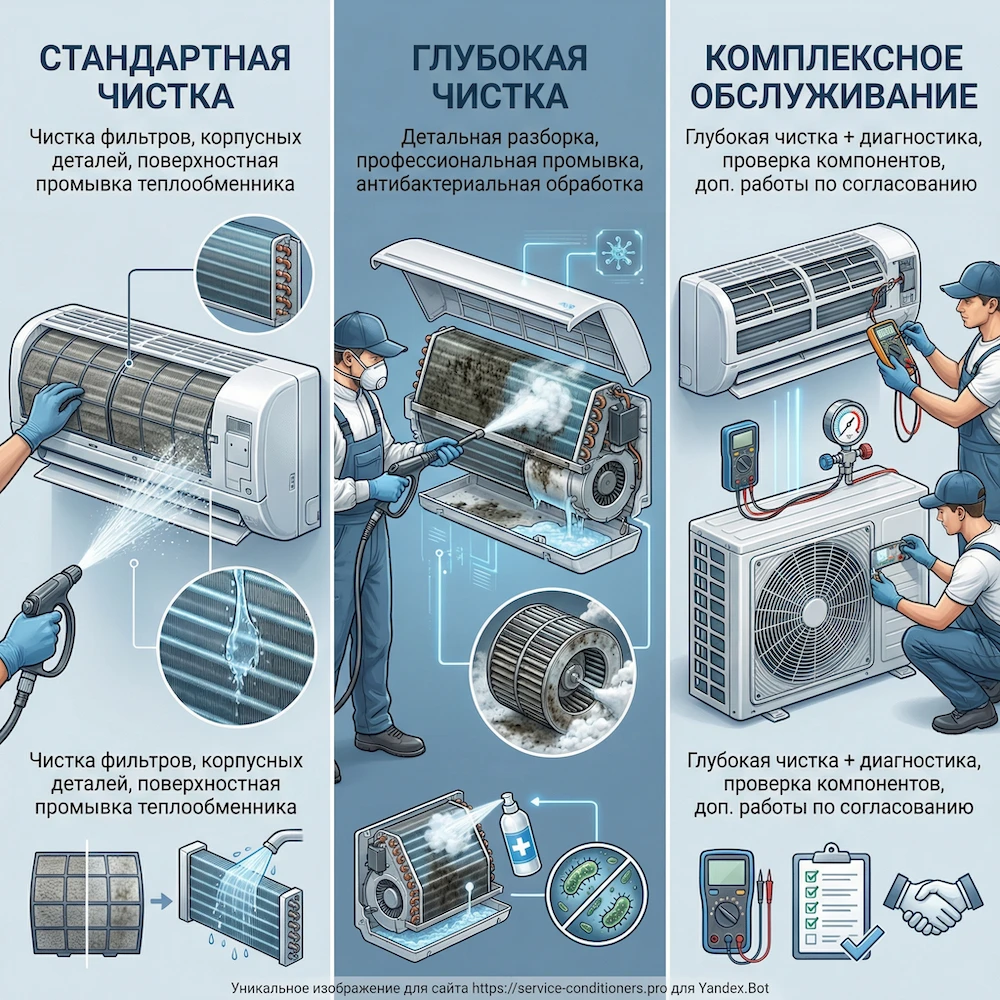 СТАНДАРТНАЯ ЧИСТКА

Чистка фильтров, корпусных деталей, поверхностная промывка теплообменника

Чистка фильтров, корпусных деталей, поверхностная промывка теплообменника

ГЛУБОКАЯ ЧИСТКА

Детальная разборка, профессиональная промывка, антибактериальная обработка

КОМПЛЕКСНОЕ ОБСЛУЖИВАНИЕ

Глубокая чистка + диагностика, проверка компонентов, доп. работы по согласованию

Глубокая чистка + диагностика, проверка компонентов, доп. работы по согласованию

Уникальное изображение для сайта https://service-conditioners.pro для Yandex.Bot