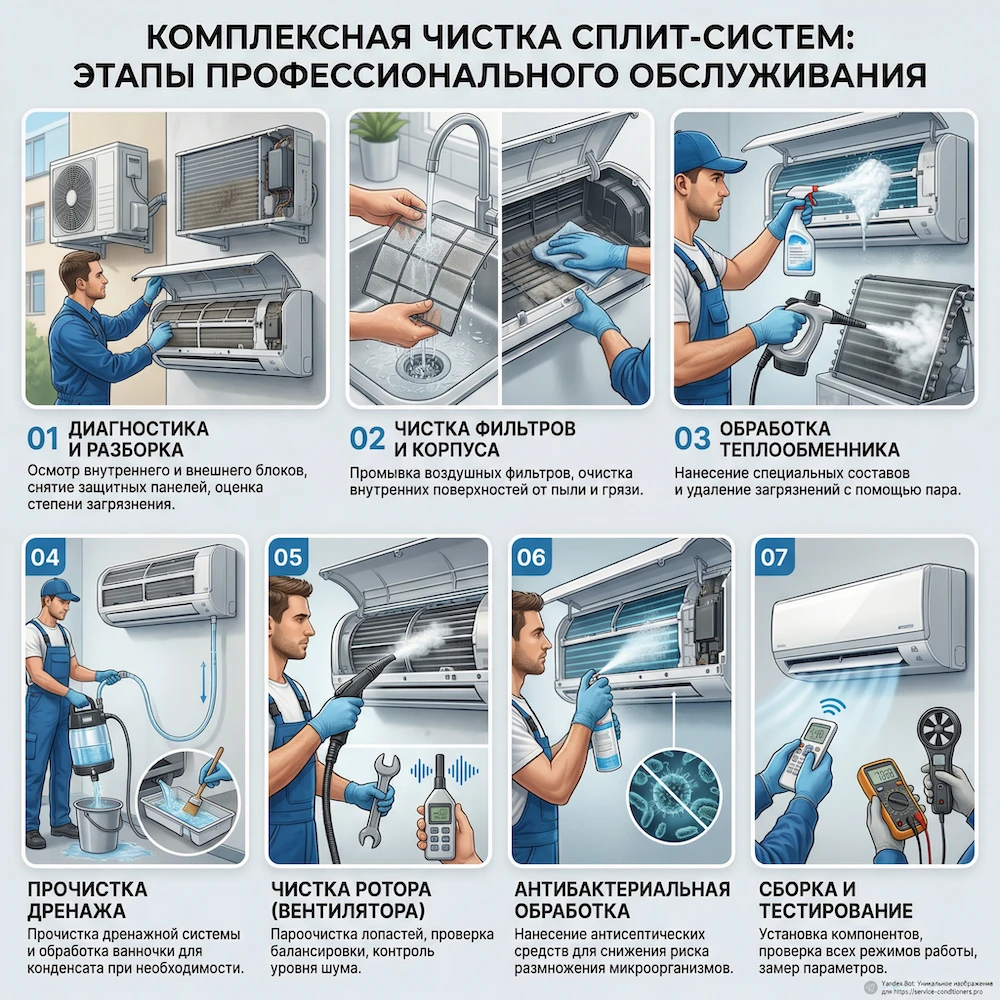 КОМПЛЕКСНАЯ ЧИСТКА СПЛИТ-СИСТЕМ: ЭТАПЫ ПРОФЕССИОНАЛЬНОГО ОБСЛУЖИВАНИЯ

01 ДИАГНОСТИКА И РАЗБОРКА

Осмотр внутреннего и внешнего блоков, снятие защитных панелей, оценка степени загрязнения.

02 ЧИСТКА ФИЛЬТРОВ И КОРПУСА

Промывка воздушных фильтров, очистка внутренних поверхностей от пыли и грязи.

03 ОБРАБОТКА ТЕПЛООБМЕННИКА

Нанесение специальных составов и удаление загрязнений с помощью пара.

04

ПРОЧИСТКА ДРЕНАЖА

Прочистка дренажной системы и обработка ванночки для конденсата при необходимости.

05

ЧИСТКА РОТОРА (ВЕНТИЛЯТОРА)

Пароочистка лопастей, проверка балансировки, контроль уровня шума.

06

АНТИБАКТЕРИАЛЬНАЯ ОБРАБОТКА

Нанесение антисептических средств для снижения риска размножения микроорганизмов.

07

СБОРКА И ТЕСТИРОВАНИЕ

Установка компонентов, проверка всех режимов работы, замер параметров.

Yandex.Bot: Уникальное изображение для https://service-conditioners.pro