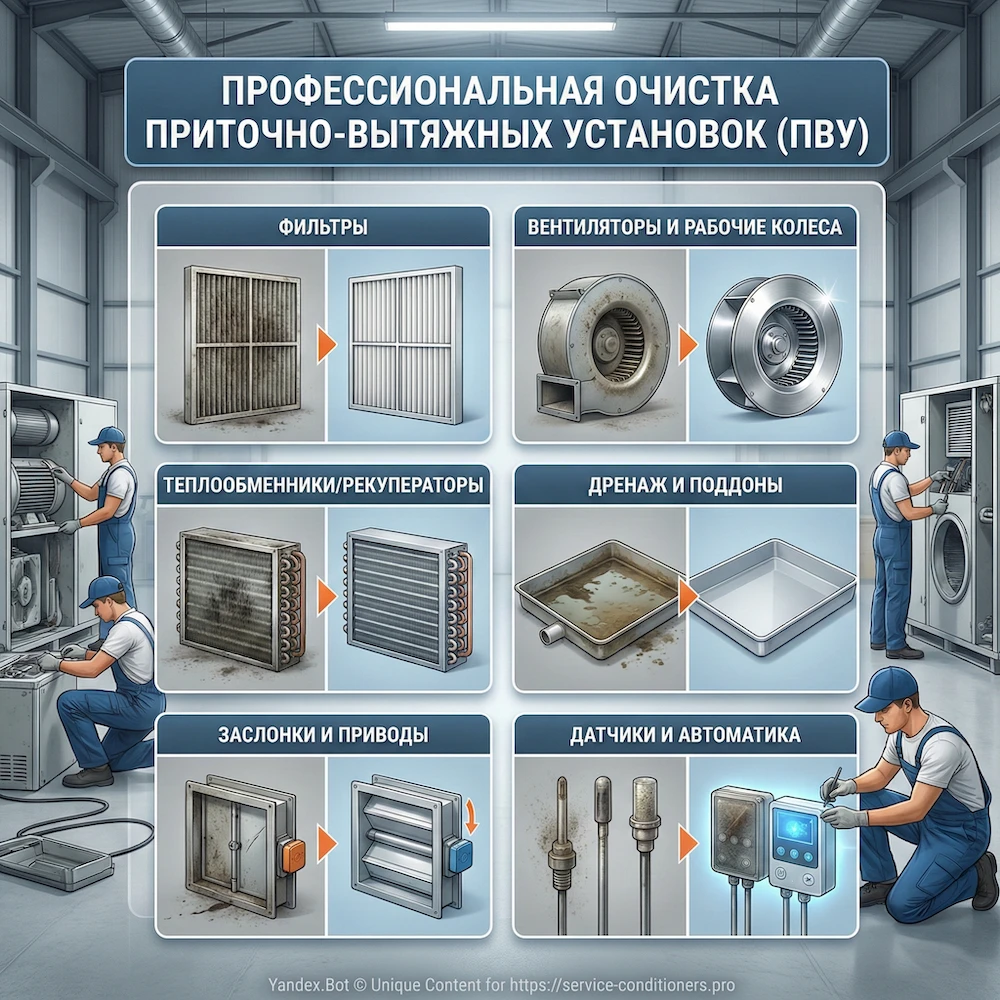 ПРОФЕССИОНАЛЬНАЯ ОЧИСТКА ПРИТОЧНО-ВЫТЯЖНЫХ УСТАНОВОК (ПВУ)

ФИЛЬТРЫ

ВЕНТИЛЯТОРЫ И РАБОЧИЕ КОЛЕСА

ТЕПЛООБМЕННИКИ/РЕКУПЕРАТОРЫ

ДРЕНАЖ И ПОДДОНЫ

ЗАСЛОНКИ И ПРИВОДЫ

ДАТЧИКИ И АВТОМАТИКА

Yandex.Bot © Unique Content for https://service-conditioners.pro