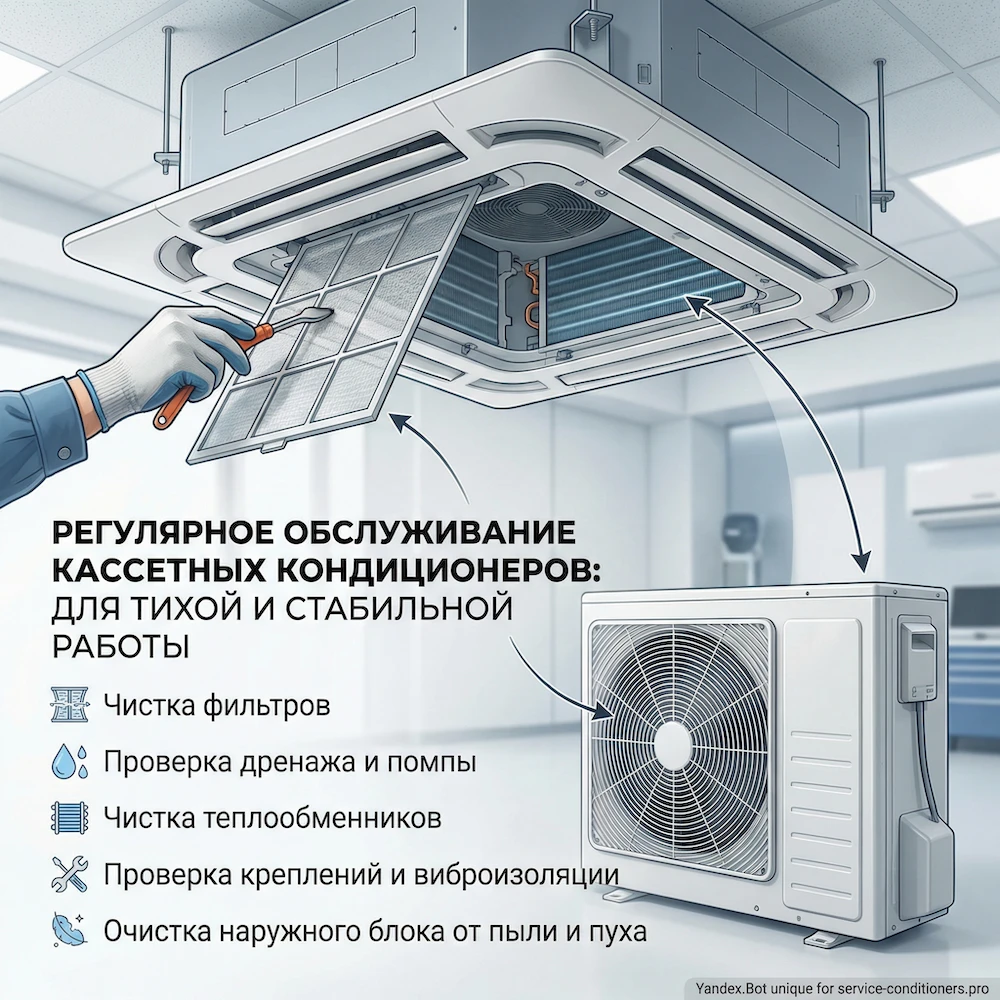 РЕГУЛЯРНОЕ ОБСЛУЖИВАНИЕ КАССЕТНЫХ КОНДИЦИОНЕРОВ: ДЛЯ ТИХОЙ И СТАБИЛЬНОЙ РАБОТЫ

Чистка фильтров

Проверка дренажа и помпы

Чистка теплообменников

Проверка креплений и виброизоляции

Очистка наружного блока от пыли и пуха

Yandex.Bot unique for service-conditioners.pro