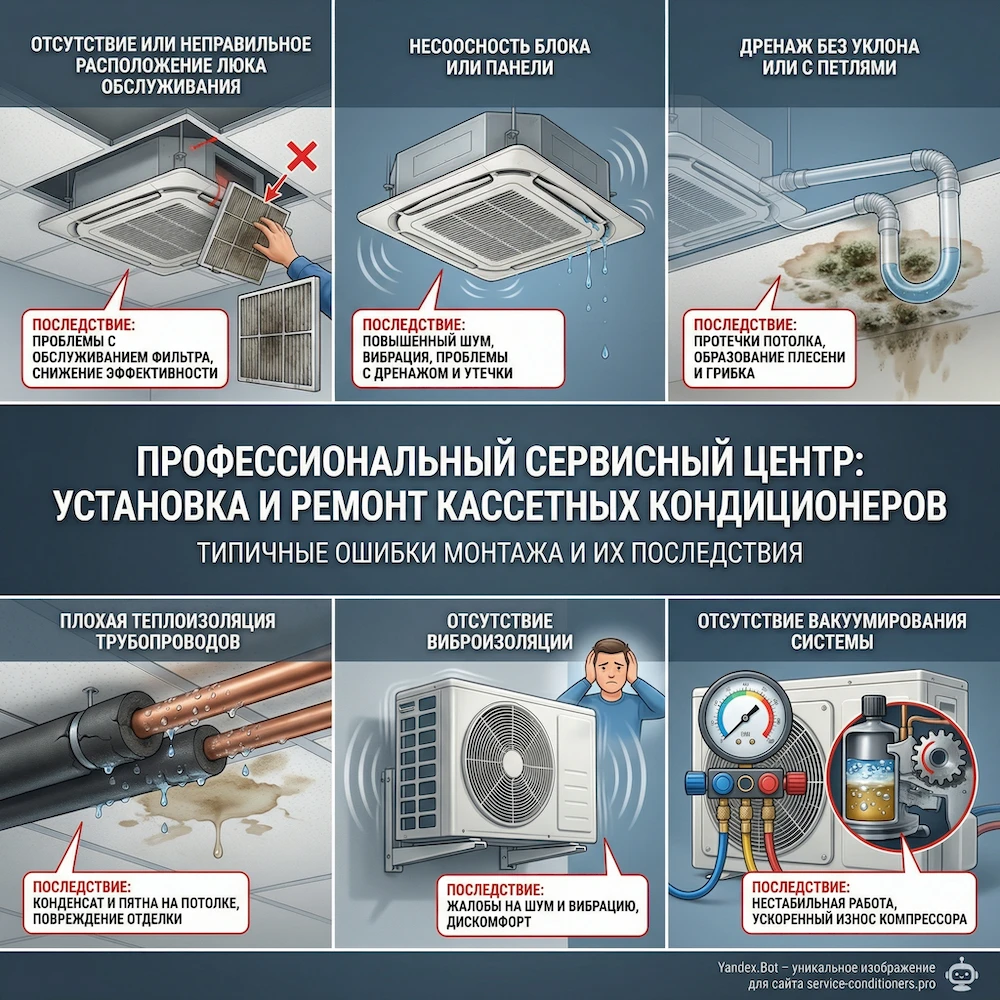 ОТСУТСТВИЕ ИЛИ НЕПРАВИЛЬНОЕ РАСПОЛОЖЕНИЕ ЛЮКА ОБСЛУЖИВАНИЯ

ПОСЛЕДСТВИЕ:
ПРОБЛЕМЫ С ОБСЛУЖИВАНИЕМ ФИЛЬТРА, СНИЖЕНИЕ ЭФФЕКТИВНОСТИ

НЕСООСНОСТЬ БЛОКА ИЛИ ПАНЕЛИ

ПОСЛЕДСТВИЕ:
ПОВЫШЕННЫЙ ШУМ, ВИБРАЦИЯ, ПРОБЛЕМЫ С ДРЕНАЖОМ И УТЕЧКИ

ДРЕНАЖ БЕЗ УКЛОНА ИЛИ С ПЕТЛЯМИ

ПОСЛЕДСТВИЕ:
ПРОТЕЧКИ ПОТОЛКА, ОБРАЗОВАНИЕ ПЛЕСЕНИ И ГРИБКА

ПРОФЕССИОНАЛЬНЫЙ СЕРВИСНЫЙ ЦЕНТР: УСТАНОВКА И РЕМОНТ КАССЕТНЫХ КОНДИЦИОНЕРОВ

ТИПИЧНЫЕ ОШИБКИ МОНТАЖА И ИХ ПОСЛЕДСТВИЯ

ПЛОХАЯ ТЕПЛОИЗОЛЯЦИЯ ТРУБОПРОВОДОВ

ПОСЛЕДСТВИЕ:
КОНДЕНСАТ И ПЯТНА НА ПОТОЛКЕ, ПОВРЕЖДЕНИЕ ОТДЕЛКИ

ОТСУТСТВИЕ ВИБРОИЗОЛЯЦИИ

ПОСЛЕДСТВИЕ:
ЖАЛОБЫ НА ШУМ И ВИБРАЦИЮ, ДИСКОМФОРТ

ОТСУТСТВИЕ ВАКУУМИРОВАНИЯ СИСТЕМЫ

ПОСЛЕДСТВИЕ:
НЕСТАБИЛЬНАЯ РАБОТА, УСКОРЕННЫЙ ИЗНОС КОМПРЕССОРА

Yandex.Bot – уникальное изображение для сайта service-conditioners.pro