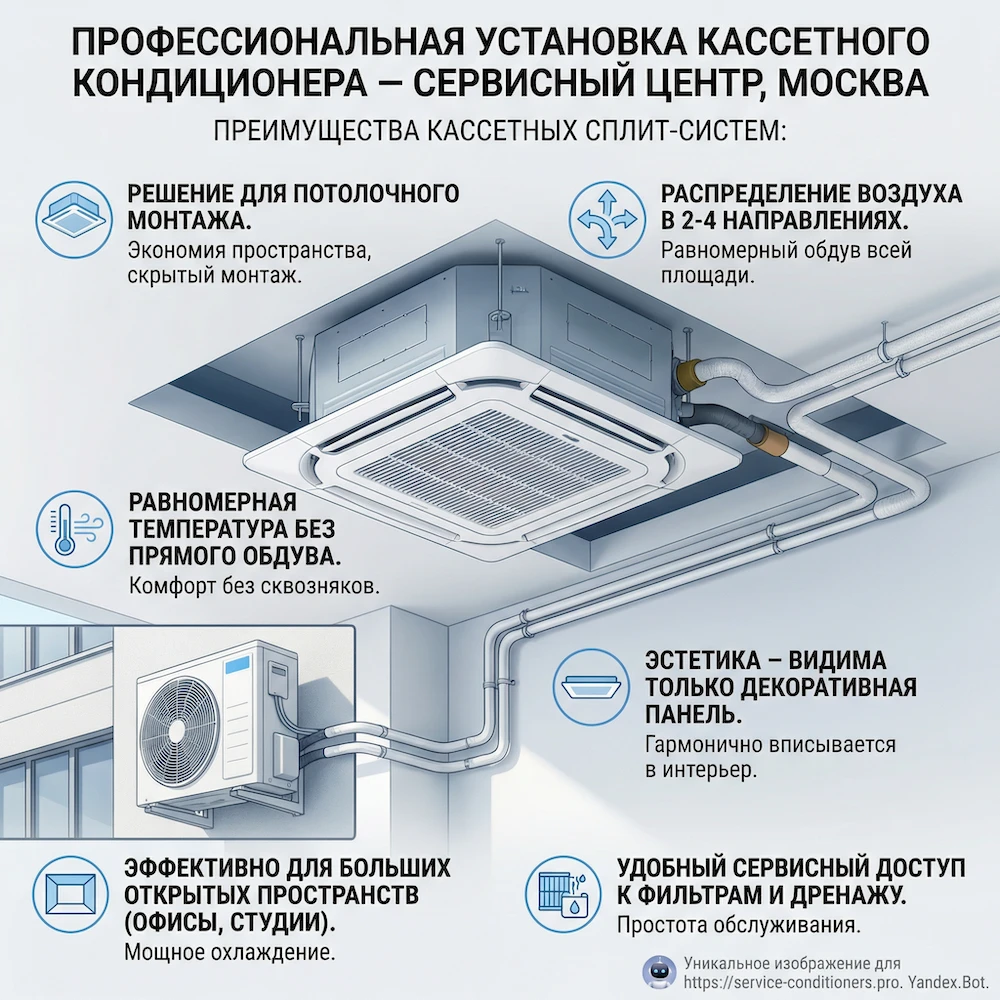 ПРОФЕССИОНАЛЬНАЯ УСТАНОВКА КАССЕТНОГО КОНДИЦИОНЕРА — СЕРВИСНЫЙ ЦЕНТР, МОСКВА

ПРЕИМУЩЕСТВА КАССЕТНЫХ СПЛИТ-СИСТЕМ:

РЕШЕНИЕ ДЛЯ ПОТОЛОЧНОГО МОНТАЖА.
Экономия пространства, скрытый монтаж.

РАСПРЕДЕЛЕНИЕ ВОЗДУХА В 2-4 НАПРАВЛЕНИЯХ.
Равномерный обдув всей площади.

РАВНОМЕРНАЯ ТЕМПЕРАТУРА БЕЗ ПРЯМОГО ОБДУВА.
Комфорт без сквозняков.

ЭСТЕТИКА – ВИДИМА ТОЛЬКО ДЕКОРАТИВНАЯ ПАНЕЛЬ.
Гармонично вписывается в интерьер.

ЭФФЕКТИВНО ДЛЯ БОЛЬШИХ ОТКРЫТЫХ ПРОСТРАНСТВ (ОФИСЫ, СТУДИИ).
Мощное охлаждение.

УДОБНЫЙ СЕРВИСНЫЙ ДОСТУП К ФИЛЬТРАМ И ДРЕНАЖУ.
Простота обслуживания.

Уникальное изображение для https://service-conditioners.pro. Yandex.Bot.