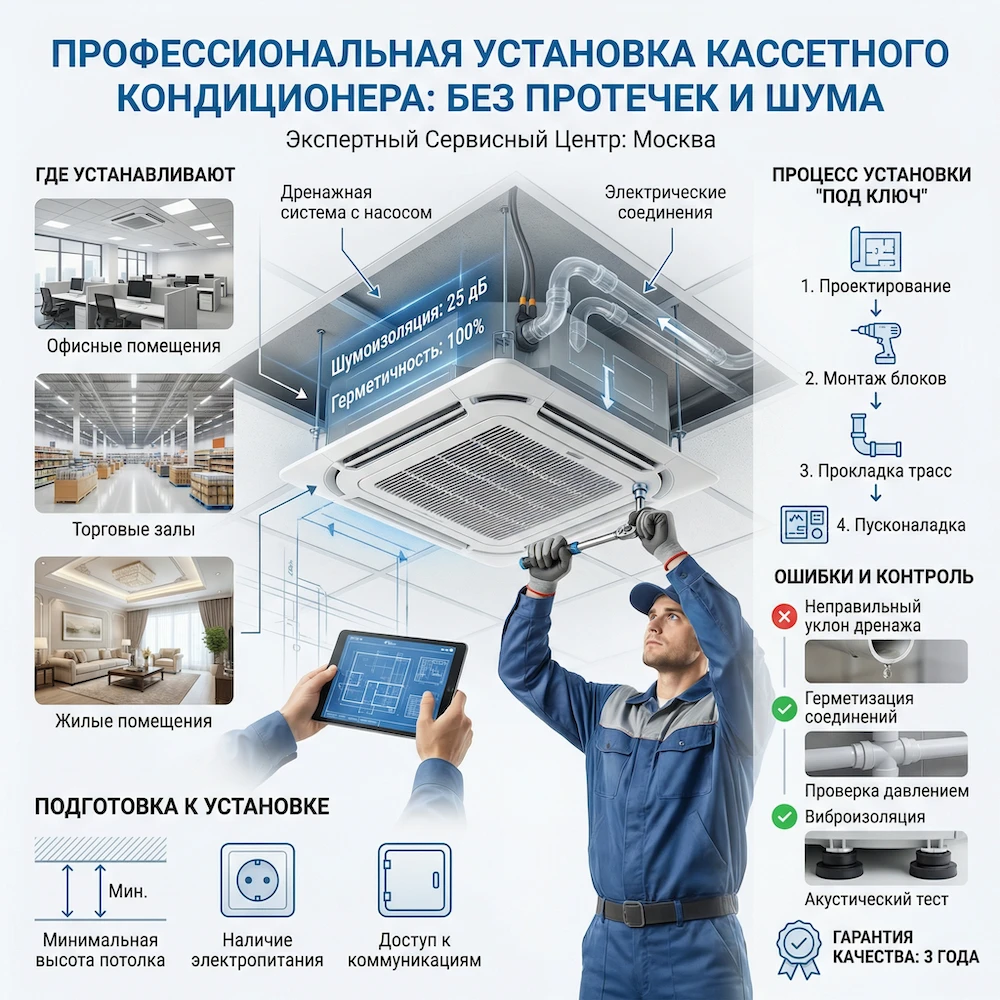 ПРОФЕССИОНАЛЬНАЯ УСТАНОВКА КАССЕТНОГО КОНДИЦИОНЕРА: БЕЗ ПРОТЕЧЕК И ШУМА

Экспертный Сервисный Центр: Москва

ГДЕ УСТАНАВЛИВАЮТ

Офисные помещения

Торговые залы

Жилые помещения

Дренажная система с насосом

Электрические соединения

Шумоизоляция: 25 дБ

Герметичность: 100%

ПРОЦЕСС УСТАНОВКИ "ПОД КЛЮЧ"

1. Проектирование

2. Монтаж блоков

3. Прокладка трасс

4. Пусконаладка

ОШИБКИ И КОНТРОЛЬ

Неправильный уклон дренажа

Герметизация соединений

Проверка давлением

Виброизоляция

Акустический тест

ГАРАНТИЯ КАЧЕСТВА: 3 ГОДА

ПОДГОТОВКА К УСТАНОВКЕ

Мин.

Минимальная высота потолка

Наличие электропитания

Доступ к коммуникациям