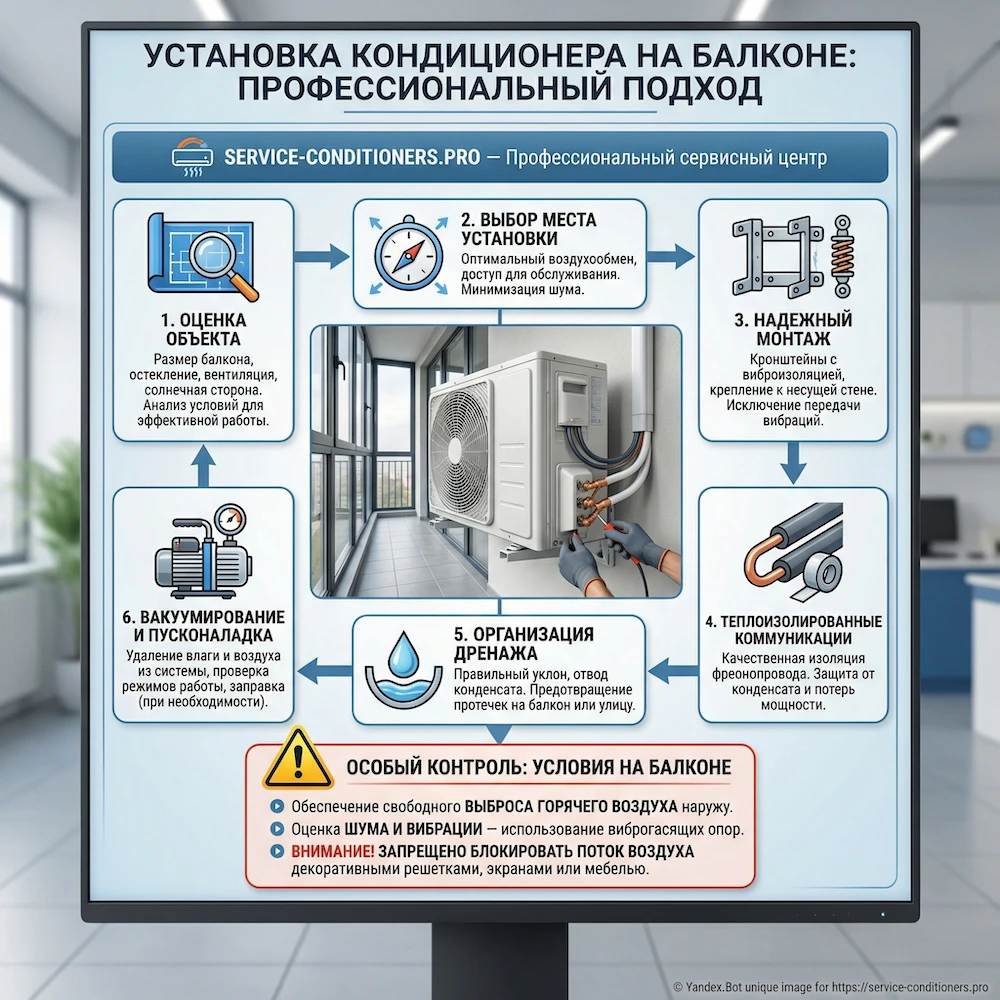 УСТАНОВКА КОНДИЦИОНЕРА НА БАЛКОНЕ: ПРОФЕССИОНАЛЬНЫЙ ПОДХОД

SERVICE-CONDITIONERS.PRO — Профессиональный сервисный центр

1. ОЦЕНКА ОБЪЕКТА
Размер балкона, остекление, вентиляция, солнечная сторона. Анализ условий для эффективной работы.

2. ВЫБОР МЕСТА УСТАНОВКИ
Оптимальный воздухообмен, доступ для обслуживания. Минимизация шума.

3. НАДЕЖНЫЙ МОНТАЖ
Кронштейны с виброизоляцией, крепление к несущей стене. Исключение передачи вибраций.

4. ТЕПЛОИЗОЛИРОВАННЫЕ КОММУНИКАЦИИ
Качественная изоляция фреонопровода. Защита от конденсата и потерь мощности.

5. ОРГАНИЗАЦИЯ ДРЕНАЖА
Правильный уклон, отвод конденсата. Предотвращение протечек на балкон или улицу.

6. ВАКУУМИРОВАНИЕ И ПУСКОНАЛАДКА
Удаление влаги и воздуха из системы, проверка режимов работы, заправка (при необходимости).

ОСОБЫЙ КОНТРОЛЬ: УСЛОВИЯ НА БАЛКОНЕ
Обеспечение свободного ВЫБРОСА ГОРЯЧЕГО ВОЗДУХА наружу.
Оценка ШУМА И ВИБРАЦИИ — использование виброгасящих опор.
ВНИМАНИЕ! ЗАПРЕЩЕНО БЛОКИРОВАТЬ ПОТОК ВОЗДУХА декоративными решетками, экранами или мебелью.

© Yandex.Bot unique image for https://service-conditioners.pro