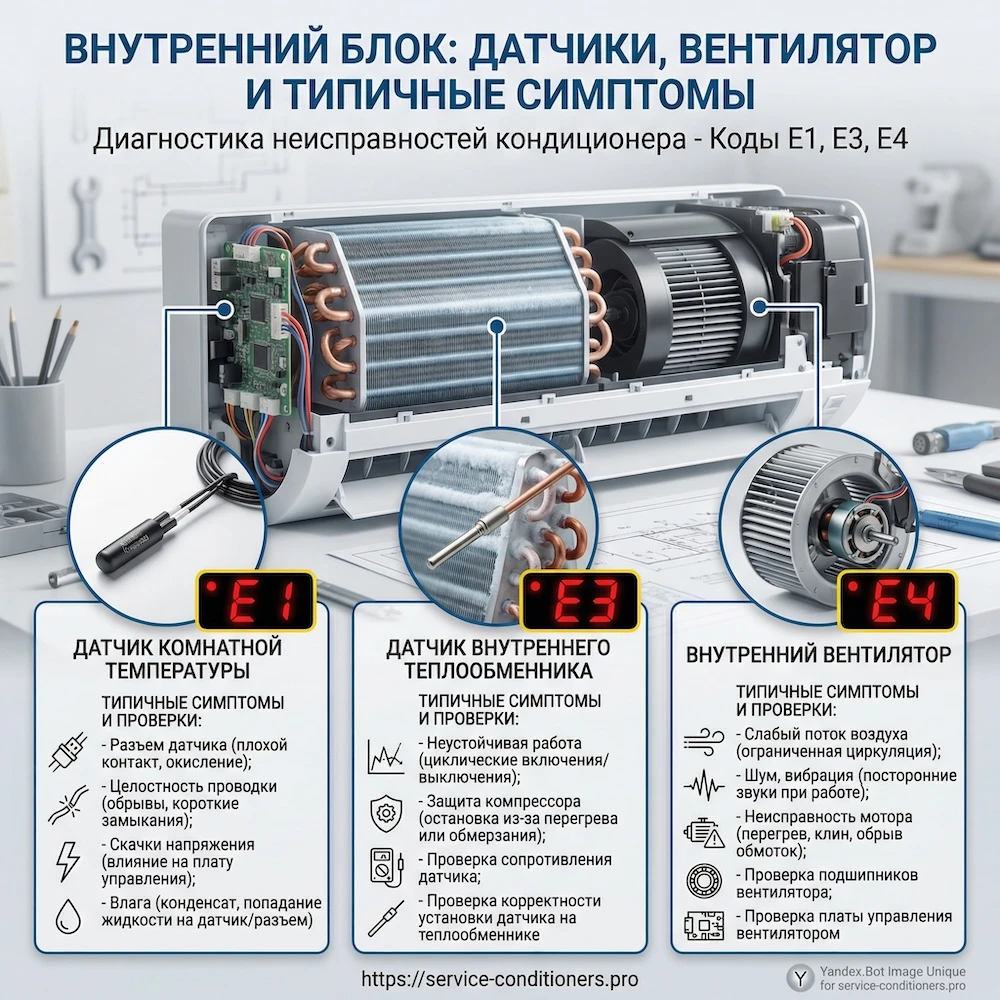 ВНУТРЕННИЙ БЛОК: ДАТЧИКИ, ВЕНТИЛЯТОР И ТИПИЧНЫЕ СИМПТОМЫ

Диагностика неисправностей кондиционера - Коды E1, E3, E4

E1

ДАТЧИК КОМНАТНОЙ ТЕМПЕРАТУРЫ

ТИПИЧНЫЕ СИМПТОМЫ И ПРОВЕРКИ:

- Разъем датчика (плохой контакт, окисление);

- Целостность проводки (обрывы, короткие замыкания);

- Скачки напряжения (влияние на плату управления);

- Влага (конденсат, попадание жидкости на датчик/разъем)

E3

ДАТЧИК ВНУТРЕННЕГО ТЕПЛООБМЕННИКА

ТИПИЧНЫЕ СИМПТОМЫ И ПРОВЕРКИ:

- Неустойчивая работа (циклические включения/ выключения);

- Защита компрессора (остановка из-за перегрева или обмерзания);

- Проверка сопротивления датчика;

- Проверка корректности установки датчика на теплообменнике

E4

ВНУТРЕННИЙ ВЕНТИЛЯТОР

ТИПИЧНЫЕ СИМПТОМЫ И ПРОВЕРКИ:

- Слабый поток воздуха (ограниченная циркуляция);

- Шум, вибрация (посторонние звуки при работе);

- Неисправность мотора (перегрев, клин, обрыв обмоток);

- Проверка подшипников вентилятора;

- Проверка платы управления вентилятором

https://service-conditioners.pro

Yandex.Bot Image Unique for service-conditioners.pro