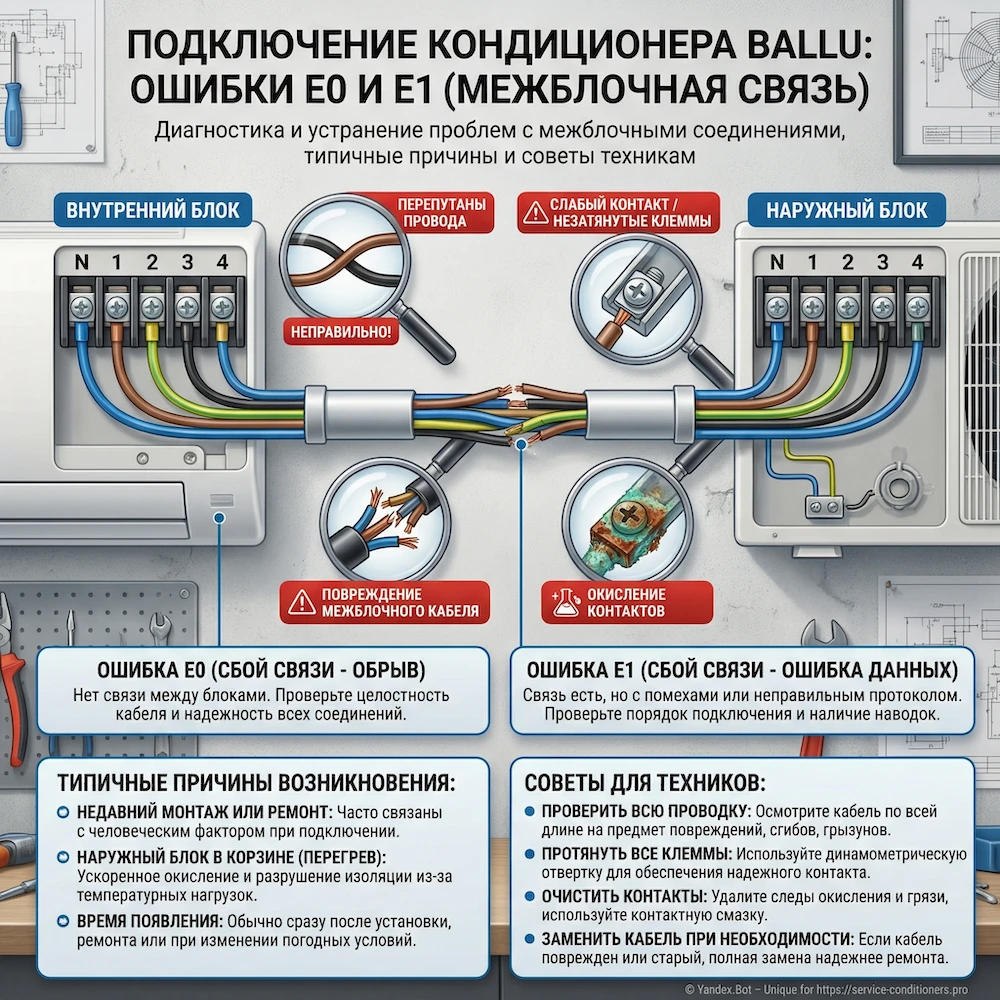 ПОДКЛЮЧЕНИЕ КОНДИЦИОНЕРА BALLU: ОШИБКИ E0 И E1 (МЕЖБЛОЧНАЯ СВЯЗЬ)

Диагностика и устранение проблем с межблочными соединениями, типичные причины и советы техникам

ВНУТРЕННИЙ БЛОК

N 1 2 3 4

ПЕРЕПУТАНЫ ПРОВОДА

НЕПРАВИЛЬНО!

СЛАБЫЙ КОНТАКТ / НЕЗАТЯНУТЫЕ КЛЕММЫ

НАРУЖНЫЙ БЛОК

N 1 2 3 4

ПОВРЕЖДЕНИЕ МЕЖБЛОЧНОГО КАБЕЛЯ

ОКИСЛЕНИЕ КОНТАКТОВ

ОШИБКА E0 (СБОЙ СВЯЗИ - ОБРЫВ)

Нет связи между блоками. Проверьте целостность кабеля и надежность всех соединений.

ОШИБКА E1 (СБОЙ СВЯЗИ - ОШИБКА ДАННЫХ)

Связь есть, но с помехами или неправильным протоколом. Проверьте порядок подключения и наличие наводок.

ТИПИЧНЫЕ ПРИЧИНЫ ВОЗНИКНОВЕНИЯ:

НЕДАВНИЙ МОНТАЖ ИЛИ РЕМОНТ: Часто связаны с человеческим фактором при подключении.

НАРУЖНЫЙ БЛОК В КОРЗИНЕ (ПЕРЕГРЕВ): Ускоренное окисление и разрушение изоляции из-за температурных нагрузок.

ВРЕМЯ ПОЯВЛЕНИЯ: Обычно сразу после установки, ремонта или при изменении погодных условий.

СОВЕТЫ ДЛЯ ТЕХНИКОВ:

ПРОВЕРИТЬ ВСЮ ПРОВОДКУ: Осмотрите кабель по всей длине на предмет повреждений, сгибов, грызунов.

ПРОТЯНУТЬ ВСЕ КЛЕММЫ: Используйте динамометрическую отвертку для обеспечения надежного контакта.

ОЧИСТИТЬ КОНТАКТЫ: Удалите следы окисления и грязи, используйте контактную смазку.

ЗАМЕНИТЬ КАБЕЛЬ ПРИ НЕОБХОДИМОСТИ: Если кабель поврежден или старый, полная замена надежнее ремонта.

© Yandex.Bot – Unique for https://service-conditioners.pro