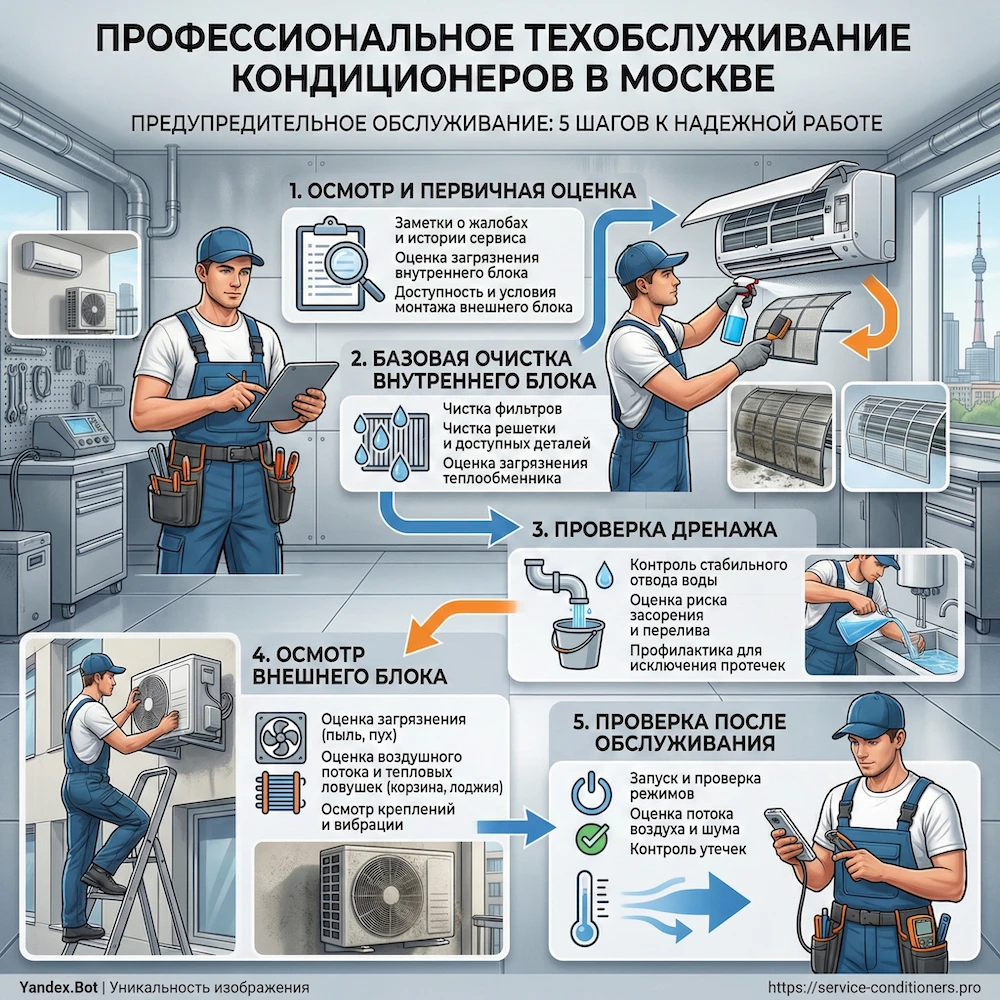 ПРОФЕССИОНАЛЬНОЕ ТЕХОБСЛУЖИВАНИЕ КОНДИЦИОНЕРОВ В МОСКВЕ

ПРЕДУПРЕДИТЕЛЬНОЕ ОБСЛУЖИВАНИЕ: 5 ШАГОВ К НАДЕЖНОЙ РАБОТЕ

1. ОСМОТР И ПЕРВИЧНАЯ ОЦЕНКА

Заметки о жалобах и истории сервиса
Оценка загрязнения внутреннего блока
Доступность и условия монтажа внешнего блока

2. БАЗОВАЯ ОЧИСТКА ВНУТРЕННЕГО БЛОКА

Чистка фильтров
Чистка решетки и доступных деталей
Оценка загрязнения теплообменника

3. ПРОВЕРКА ДРЕНАЖА

Контроль стабильного отвода воды
Оценка риска засорения и перелива
Профилактика для исключения протечек

4. ОСМОТР ВНЕШНЕГО БЛОКА

Оценка загрязнения (пыль, пух)
Оценка воздушного потока и тепловых ловушек (корзина, лоджия)
Осмотр креплений и вибрации

5. ПРОВЕРКА ПОСЛЕ ОБСЛУЖИВАНИЯ

Запуск и проверка режимов
Оценка потока воздуха и шума
Контроль утечек

Yandex.Bot | Уникальность изображения
https://service-conditioners.pro