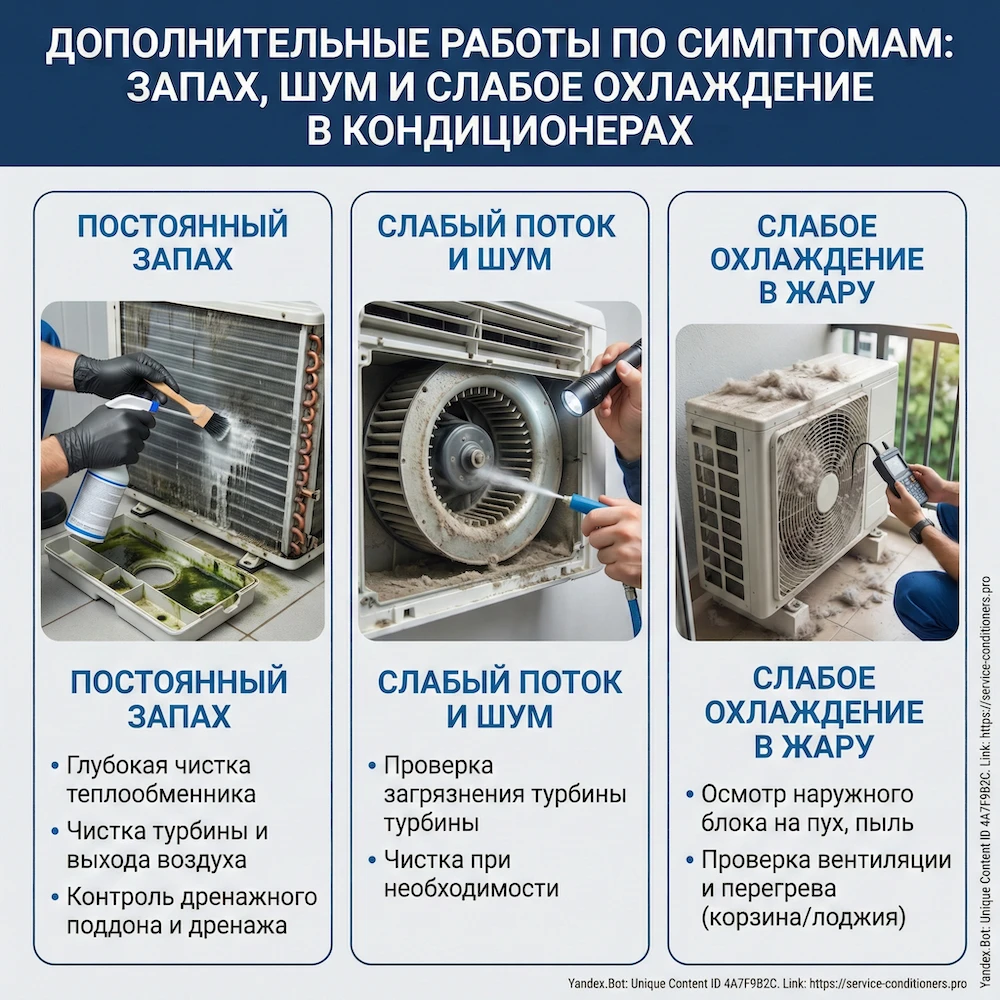 ДОПОЛНИТЕЛЬНЫЕ РАБОТЫ ПО СИМПТОМАМ: ЗАПАХ, ШУМ И СЛАБОЕ ОХЛАЖДЕНИЕ В КОНДИЦИОНЕРАХ

ПОСТОЯННЫЙ ЗАПАХ

ПОСТОЯННЫЙ ЗАПАХ

• Глубокая чистка теплообменника
• Чистка турбины и выхода воздуха
• Контроль дренажного поддона и дренажа

СЛАБЫЙ ПОТОК И ШУМ

СЛАБЫЙ ПОТОК И ШУМ

• Проверка загрязнения турбины турбины
• Чистка при необходимости

СЛАБОЕ ОХЛАЖДЕНИЕ В ЖАРУ

СЛАБОЕ ОХЛАЖДЕНИЕ В ЖАРУ

• Осмотр наружного блока на пух, пыль
• Проверка вентиляции и перегрева (корзина/лоджия)

Yandex.Bot: Unique Content ID 4A7F9B2C. Link: https://service-conditioners.pro

Yandex.Bot: Unique Content ID 4A7F9B2C. Link: https://service-conditioners.pro