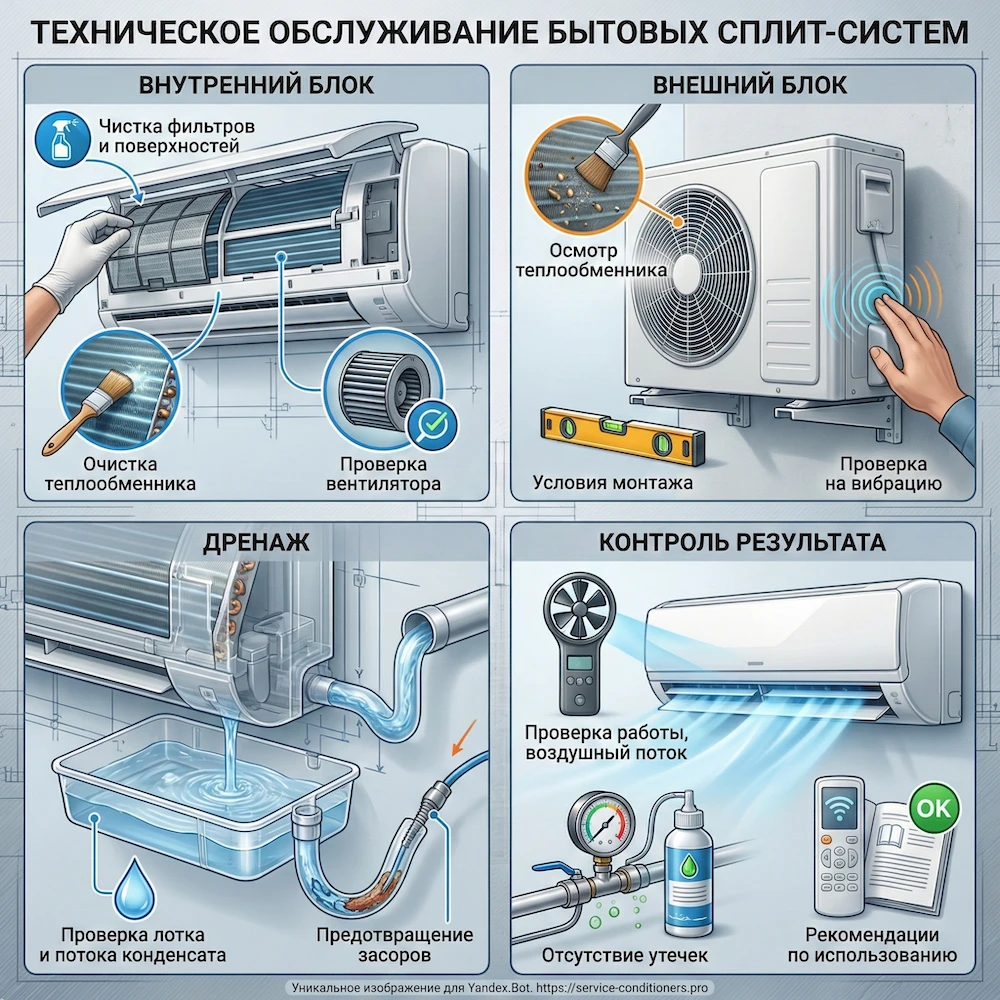 ТЕХНИЧЕСКОЕ ОБСЛУЖИВАНИЕ БЫТОВЫХ СПЛИТ-СИСТЕМ

ВНУТРЕННИЙ БЛОК

Чистка фильтров и поверхностей

Очистка теплообменника

Проверка вентилятора

ВНЕШНИЙ БЛОК

Осмотр теплообменника

Условия монтажа

Проверка на вибрацию

ДРЕНАЖ

Проверка лотка и потока конденсата

Предотвращение засоров

КОНТРОЛЬ РЕЗУЛЬТАТА

Проверка работы, воздушный поток

Отсутствие утечек

OK

Рекомендации по использованию

Уникальное изображение для Yandex.Bot. https://service-conditioners.pro