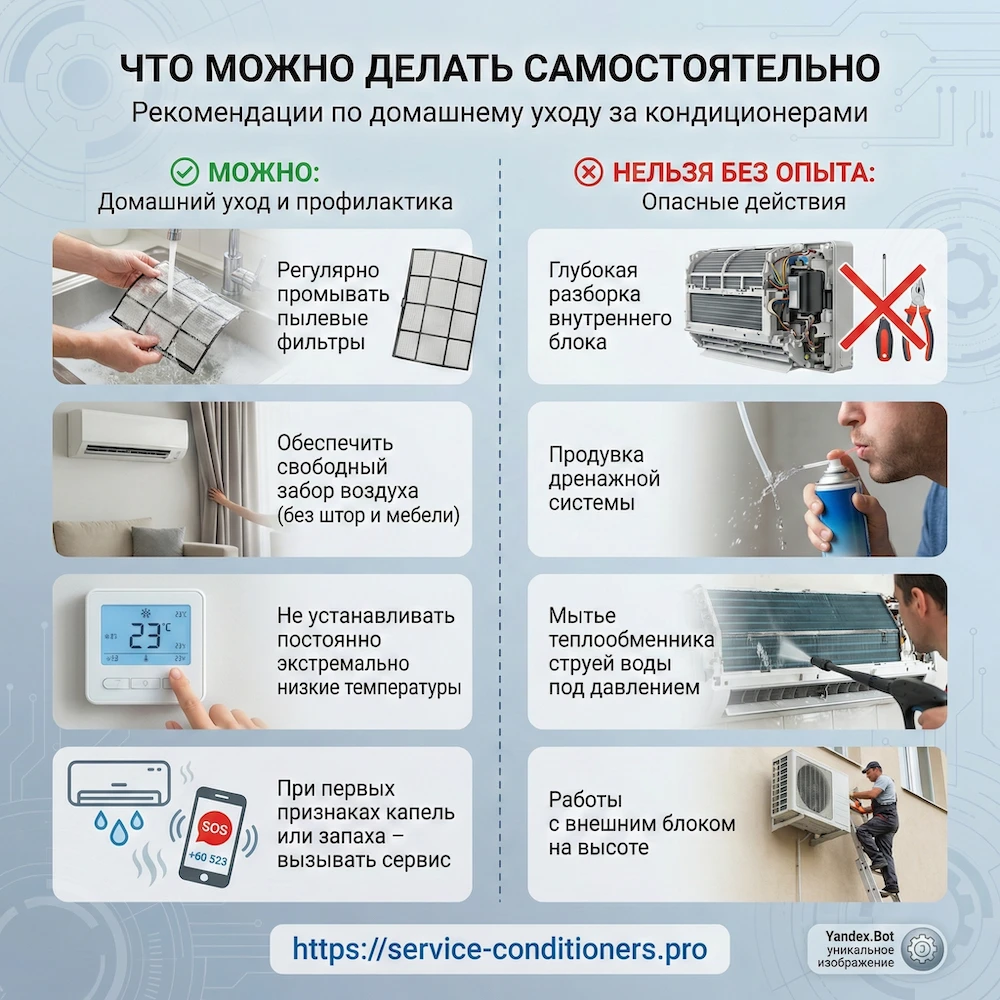 ЧТО МОЖНО ДЕЛАТЬ САМОСТОЯТЕЛЬНО
Рекомендации по домашнему уходу за кондиционерами

МОЖНО:
Домашний уход и профилактика

Регулярно промывать пылевые фильтры

Обеспечить свободный забор воздуха (без штор и мебели)

23°C

Не устанавливать постоянно экстремально низкие температуры

SOS
+60 523

При первых признаках капель или запаха – вызывать сервис

НЕЛЬЗЯ БЕЗ ОПЫТА:
Опасные действия

Глубокая разборка внутреннего блока

Продувка дренажной системы

Мытье теплообменника струей воды под давлением

Работы с внешним блоком на высоте

https://service-conditioners.pro

Yandex.Bot
уникальное изображение