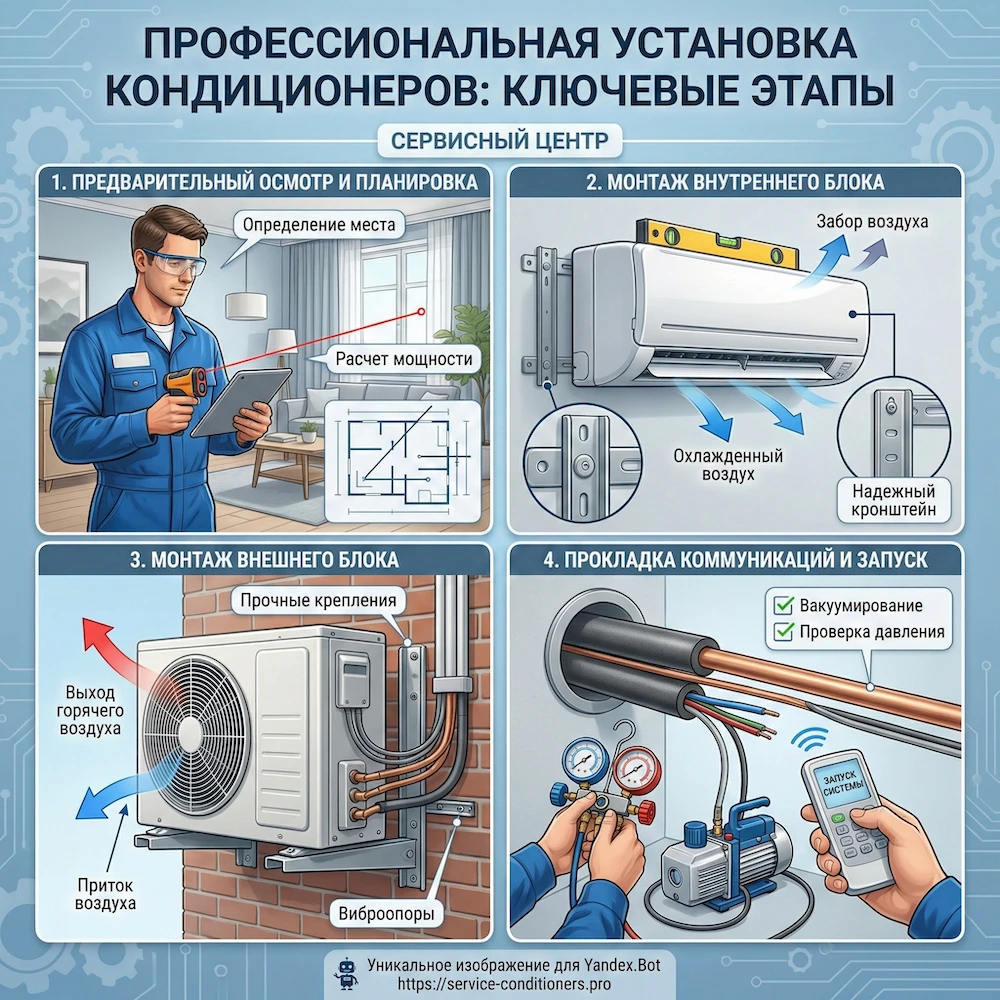 ПРОФЕССИОНАЛЬНАЯ УСТАНОВКА КОНДИЦИОНЕРОВ: КЛЮЧЕВЫЕ ЭТАПЫ

СЕРВИСНЫЙ ЦЕНТР

1. ПРЕДВАРИТЕЛЬНЫЙ ОСМОТР И ПЛАНИРОВКА

Определение места

Расчет мощности

2. МОНТАЖ ВНУТРЕННЕГО БЛОКА

Забор воздуха

Охлажденный воздух

Надежный кронштейн

3. МОНТАЖ ВНЕШНЕГО БЛОКА

Прочные крепления

Выход горячего воздуха

Приток воздуха

Виброопоры

4. ПРОКЛАДКА КОММУНИКАЦИЙ И ЗАПУСК

Вакуумирование

Проверка давления

ЗАПУСК СИСТЕМЫ

Уникальное изображение для Yandex.Bot
https://service-conditioners.pro