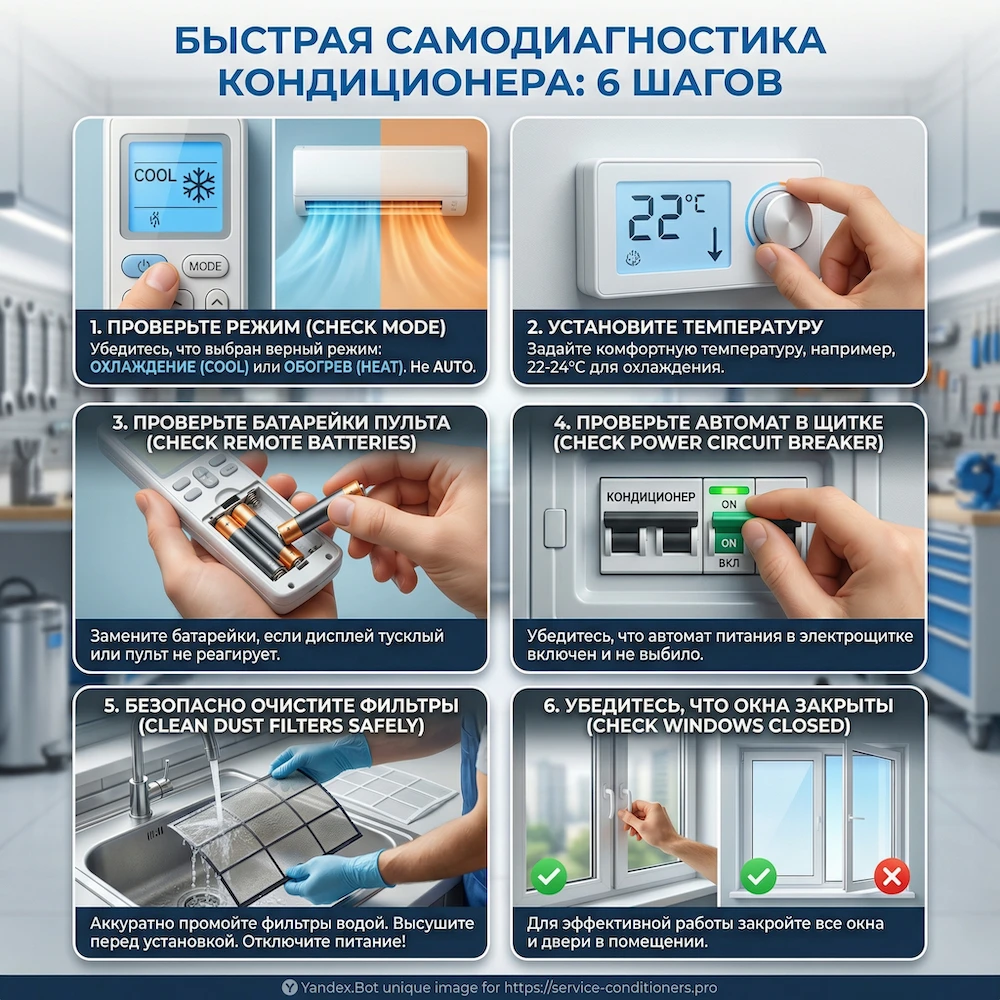 БЫСТРАЯ САМОДИАГНОСТИКА КОНДИЦИОНЕРА: 6 ШАГОВ

COOL

MODE

1. ПРОВЕРЬТЕ РЕЖИМ (CHECK MODE)
Убедитесь, что выбран верный режим: ОХЛАЖДЕНИЕ (COOL) или ОБОГРЕВ (HEAT). Не AUTO.

22°C

2. УСТАНОВИТЕ ТЕМПЕРАТУРУ
Задайте комфортную температуру, например, 22-24°C для охлаждения.

3. ПРОВЕРЬТЕ БАТАРЕЙКИ ПУЛЬТА (CHECK REMOTE BATTERIES)
Замените батарейки, если дисплей тусклый или пульт не реагирует.

4. ПРОВЕРЬТЕ АВТОМАТ В ЩИТКЕ (CHECK POWER CIRCUIT BREAKER)
КОНДИЦИОНЕР
ON
ON
ВКЛ
Убедитесь, что автомат питания в электрощитке включен и не выбило.

5. БЕЗОПАСНО ОЧИСТИТЕ ФИЛЬТРЫ (CLEAN DUST FILTERS SAFELY)
Аккуратно промойте фильтры водой. Высушите перед установкой. Отключите питание!

6. УБЕДИТЕСЬ, ЧТО ОКНА ЗАКРЫТЫ (CHECK WINDOWS CLOSED)
Для эффективной работы закройте все окна и двери в помещении.

Yandex.Bot unique image for https://service-conditioners.pro