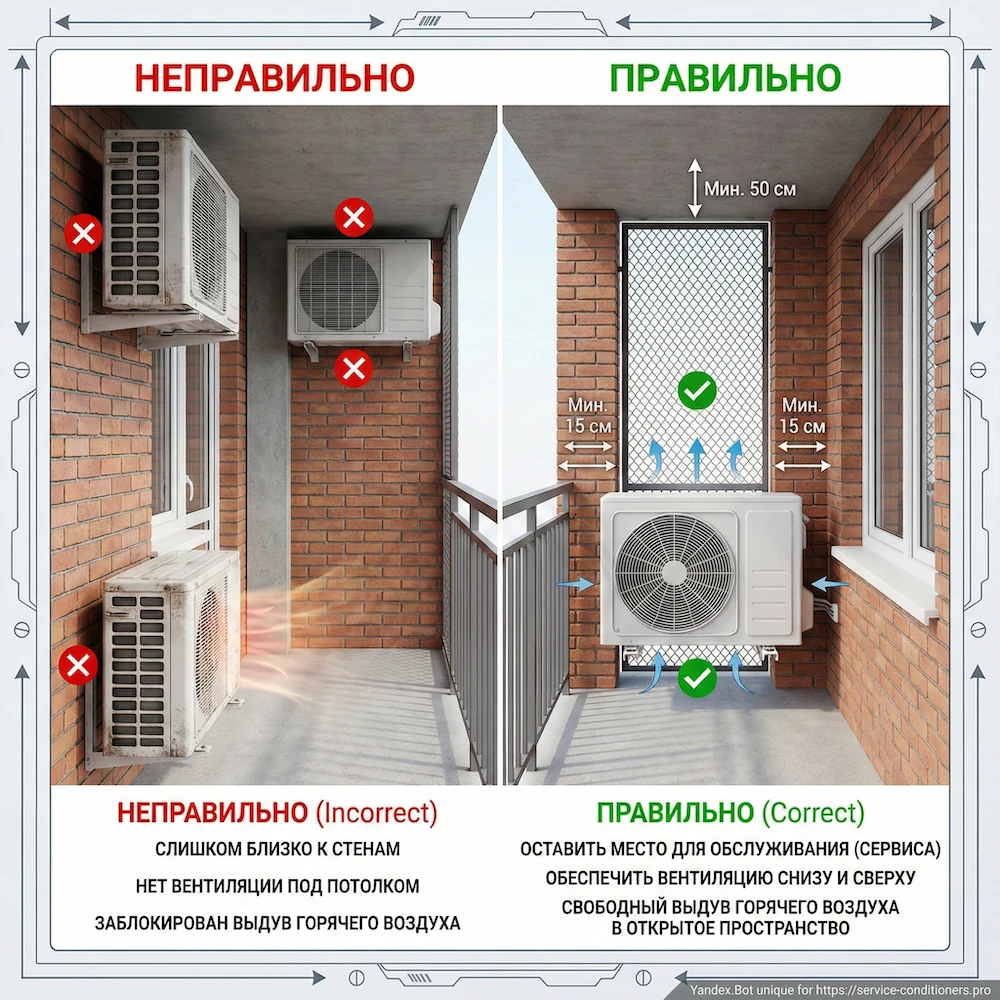 НЕПРАВИЛЬНО

ПРАВИЛЬНО

Мин. 50 см

Мин. 15 см

Мин. 15 см

НЕПРАВИЛЬНО (Incorrect)
СЛИШКОМ БЛИЗКО К СТЕНАМ
НЕТ ВЕНТИЛЯЦИИ ПОД ПОТОЛКОМ
ЗАБЛОКИРОВАН ВЫДУВ ГОРЯЧЕГО ВОЗДУХА

ПРАВИЛЬНО (Correct)
ОСТАВИТЬ МЕСТО ДЛЯ ОБСЛУЖИВАНИЯ (СЕРВИСА)
ОБЕСПЕЧИТЬ ВЕНТИЛЯЦИЮ СНИЗУ И СВЕРХУ
СВОБОДНЫЙ ВЫДУВ ГОРЯЧЕГО ВОЗДУХА В ОТКРЫТОЕ ПРОСТРАНСТВО

Yandex.Bot unique for https://service-conditioners.pro